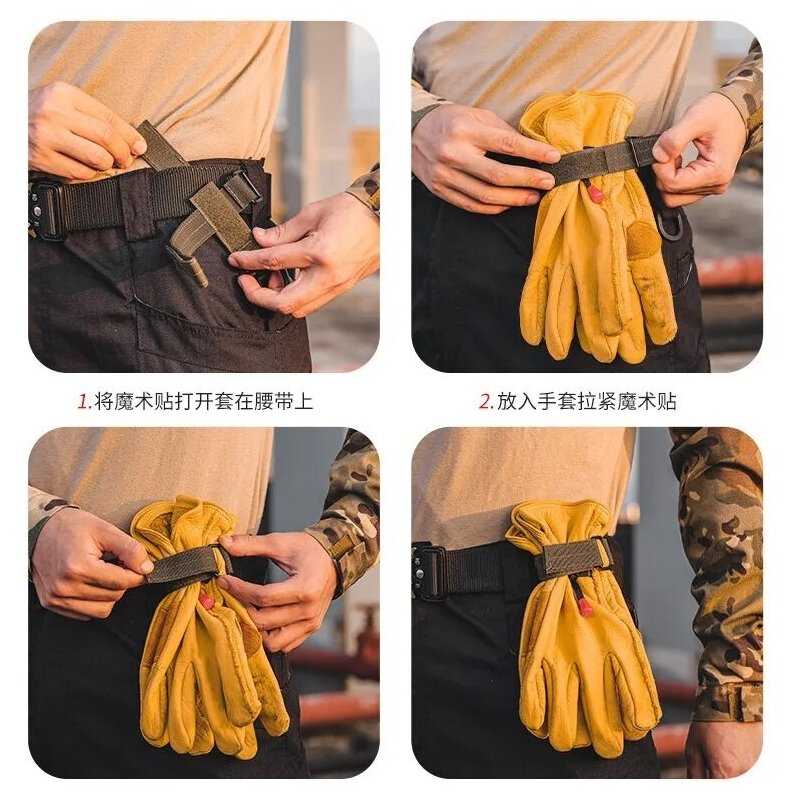 1.将魔术贴打开套在腰带上

2.放入手套拉紧魔术贴