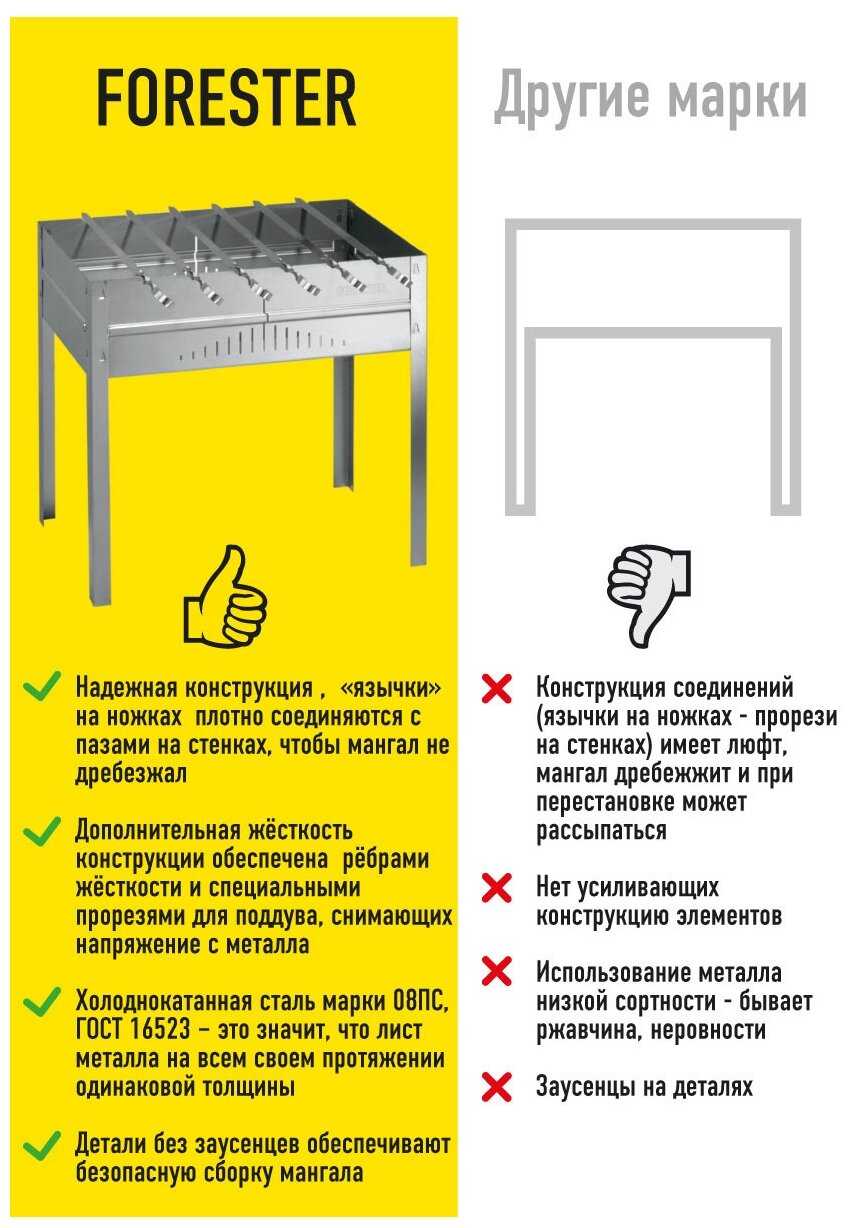 FORESTER

Надежная конструкция , «язычки» на ножках плотно соединяются с пазами на стенках, чтобы мангал не дребезжал

Дополнительная жёсткость конструкции обеспечена рёбрами жёсткости и специальными прорезями для поддува, снимающих напряжение с металла

Холоднокатанная сталь марки 08ПС, ГОСТ 16523 – это значит, что лист металла на всем своем протяжении одинаковой толщины

Детали без заусенцев обеспечивают безопасную сборку мангала

Другие марки

Конструкция соединений (язычки на ножках - прорези на стенках) имеет люфт, мангал дребежжит и при перестановке может рассыпаться

Нет усиливающих конструкцию элементов

Использование металла низкой сортности - бывает ржавчина, неровности

Заусенцы на деталях