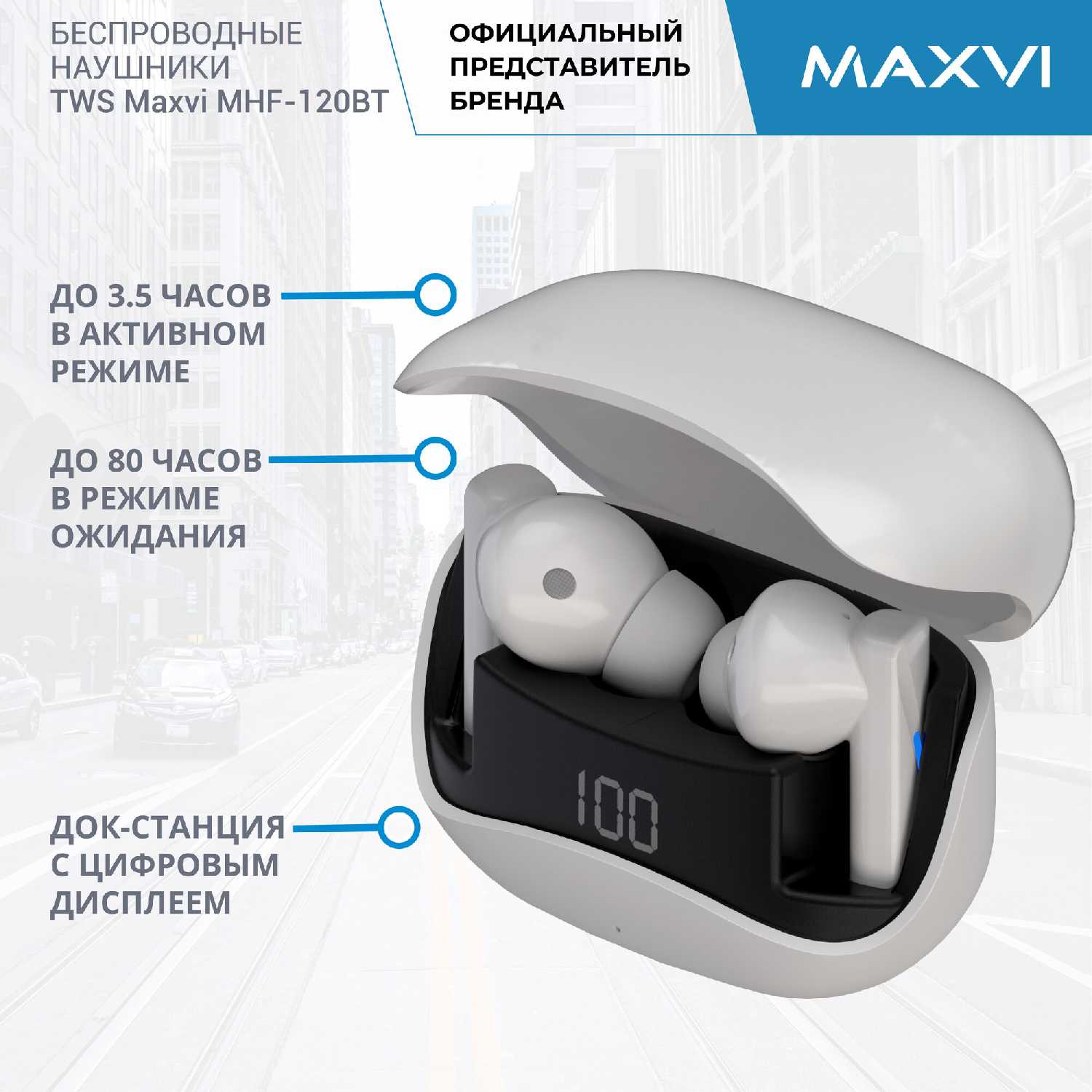 БЕСПРОВОДНЫЕ НАУШНИКИ TWS Maxvi MHF-120BT

ОФИЦИАЛЬНЫЙ ПРЕДСТАВИТЕЛЬ БРЕНДА

MAXVI

ДО 3.5 ЧАСОВ В АКТИВНОМ РЕЖИМЕ

ДО 80 ЧАСОВ В РЕЖИМЕ ОЖИДАНИЯ

ДОК-СТАНЦИЯ С ЦИФРОВЫМ ДИСПЛЕЕМ

100