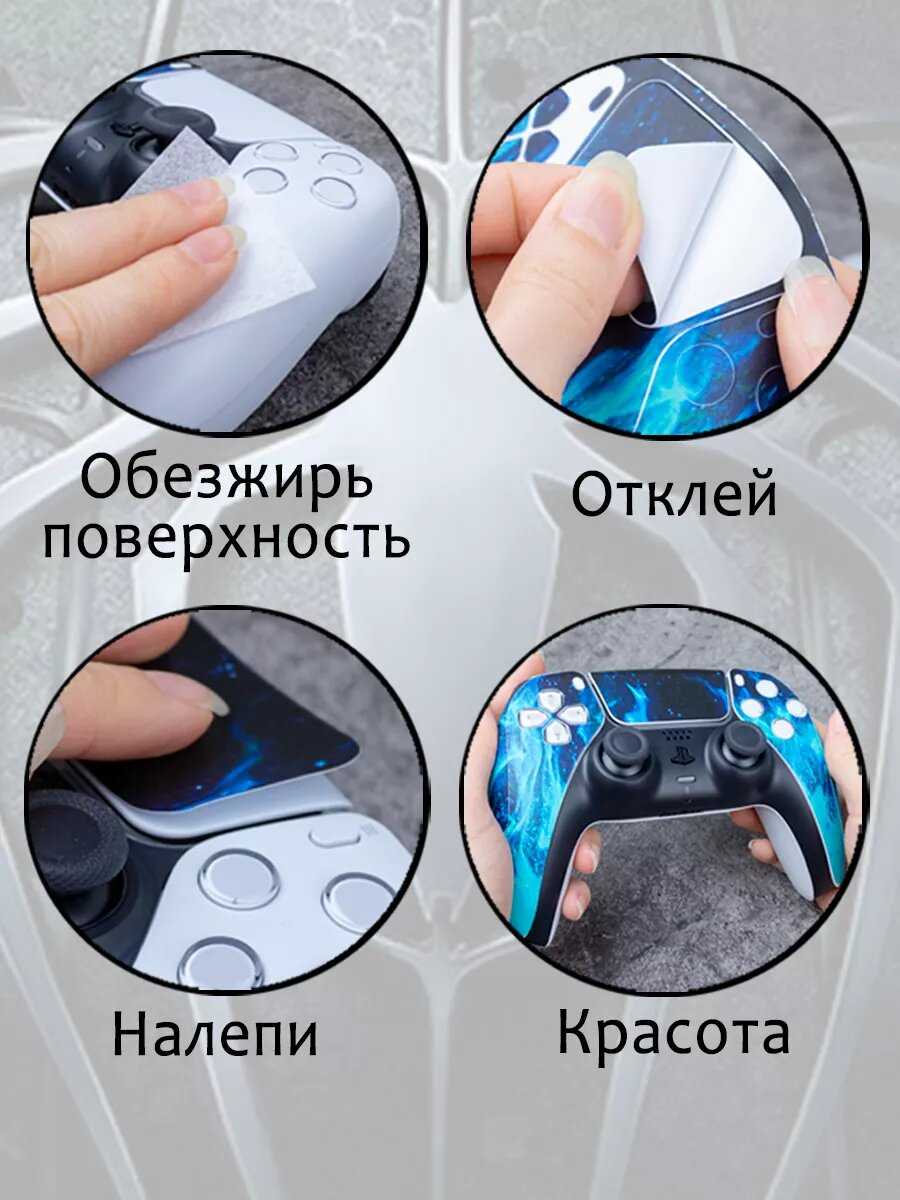 Обезжирь поверхность

Отклей

Налепи

Красота