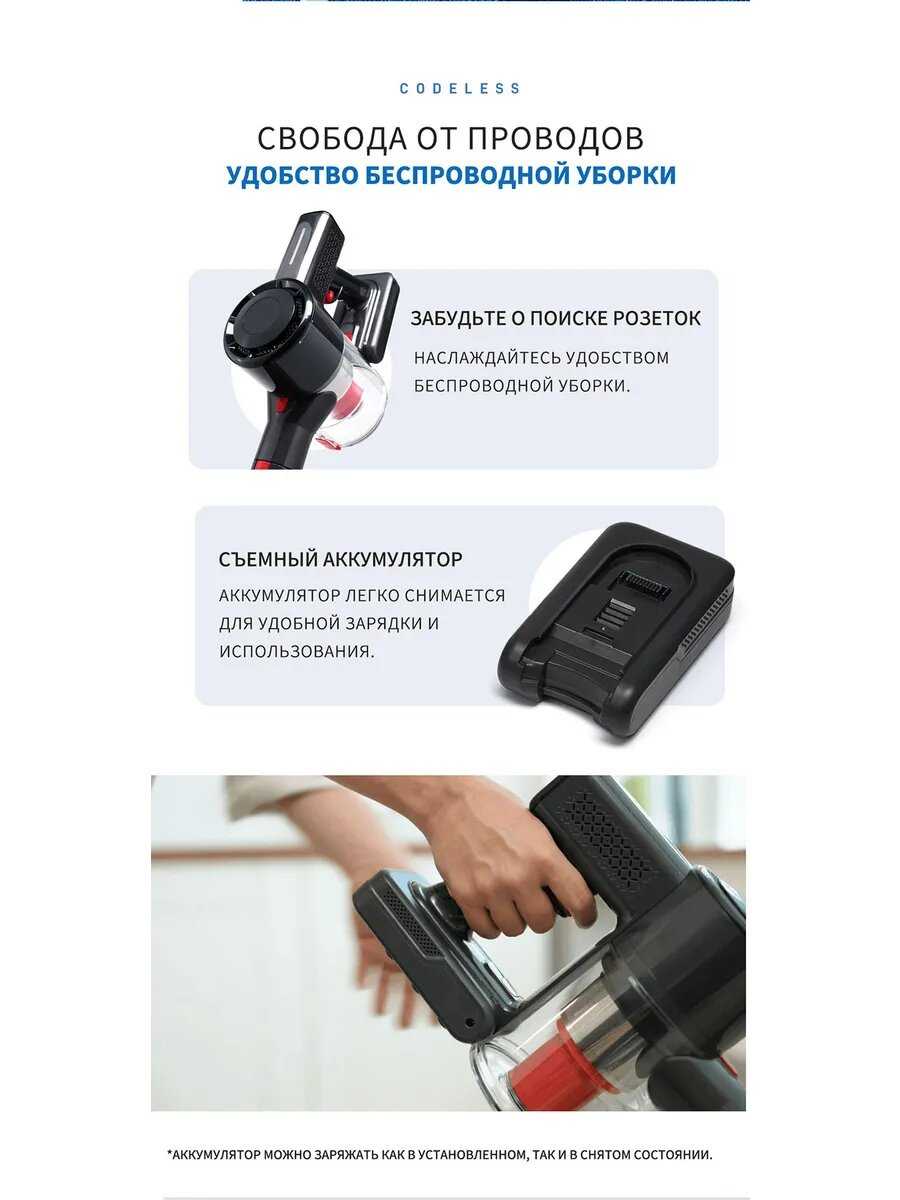 CODELESS

СВОБОДА ОТ ПРОВОДОВ
УДОБСТВО БЕСПРОВОДНОЙ УБОРКИ

ЗАБУДЬТЕ О ПОИСКЕ РОЗЕТОК
НАСЛАЖДАЙТЕСЬ УДОБСТВОМ БЕСПРОВОДНОЙ УБОРКИ.

СЪЕМНЫЙ АККУМУЛЯТОР
АККУМУЛЯТОР ЛЕГКО СНИМАЕТСЯ ДЛЯ УДОБНОЙ ЗАРЯДКИ И ИСПОЛЬЗОВАНИЯ.

*АККУМУЛЯТОР МОЖНО ЗАРЯЖАТЬ КАК В УСТАНОВЛЕННОМ, ТАК И В СНЯТОМ СОСТОЯНИИ.