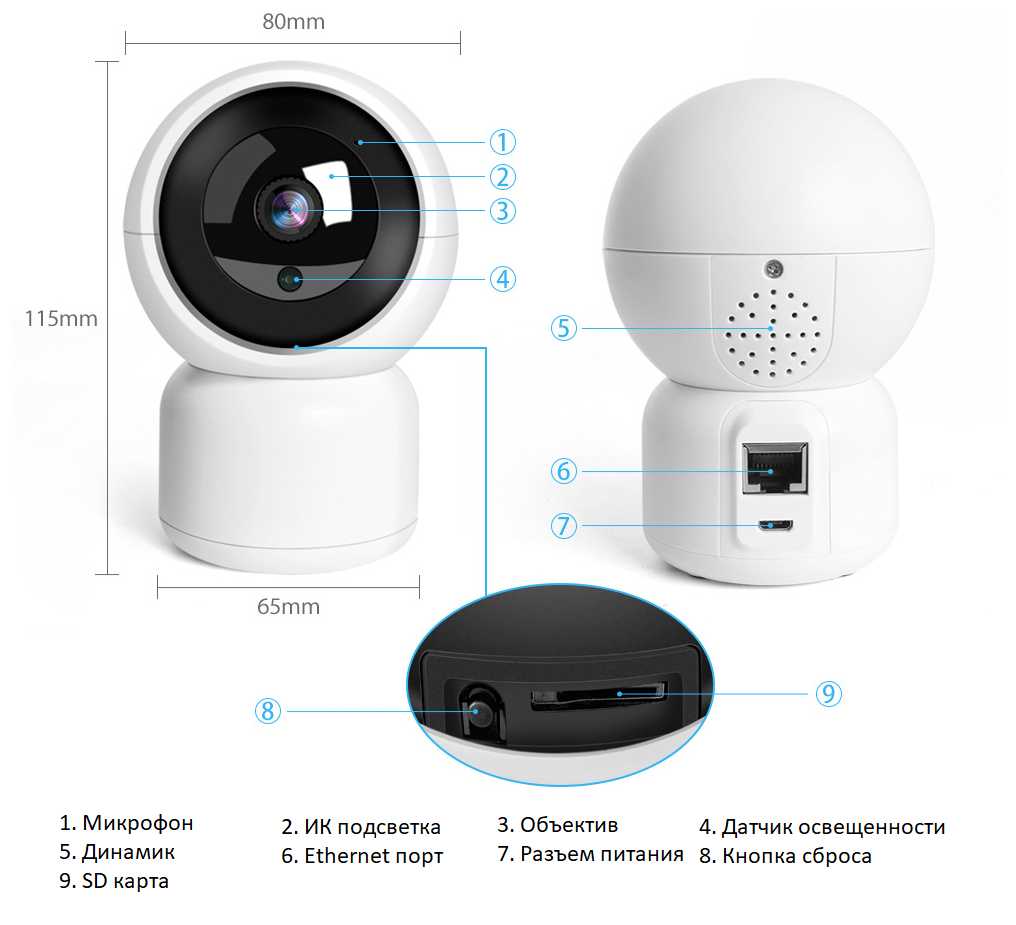 80mm

115mm

65mm

①
②
③
④
⑤
⑥
⑦
⑧
⑨

1. Микрофон
5. Динамик
9. SD карта

2. ИК подсветка
6. Ethernet порт

3. Объектив
7. Разъем питания

4. Датчик освещенности
8. Кнопка сброса