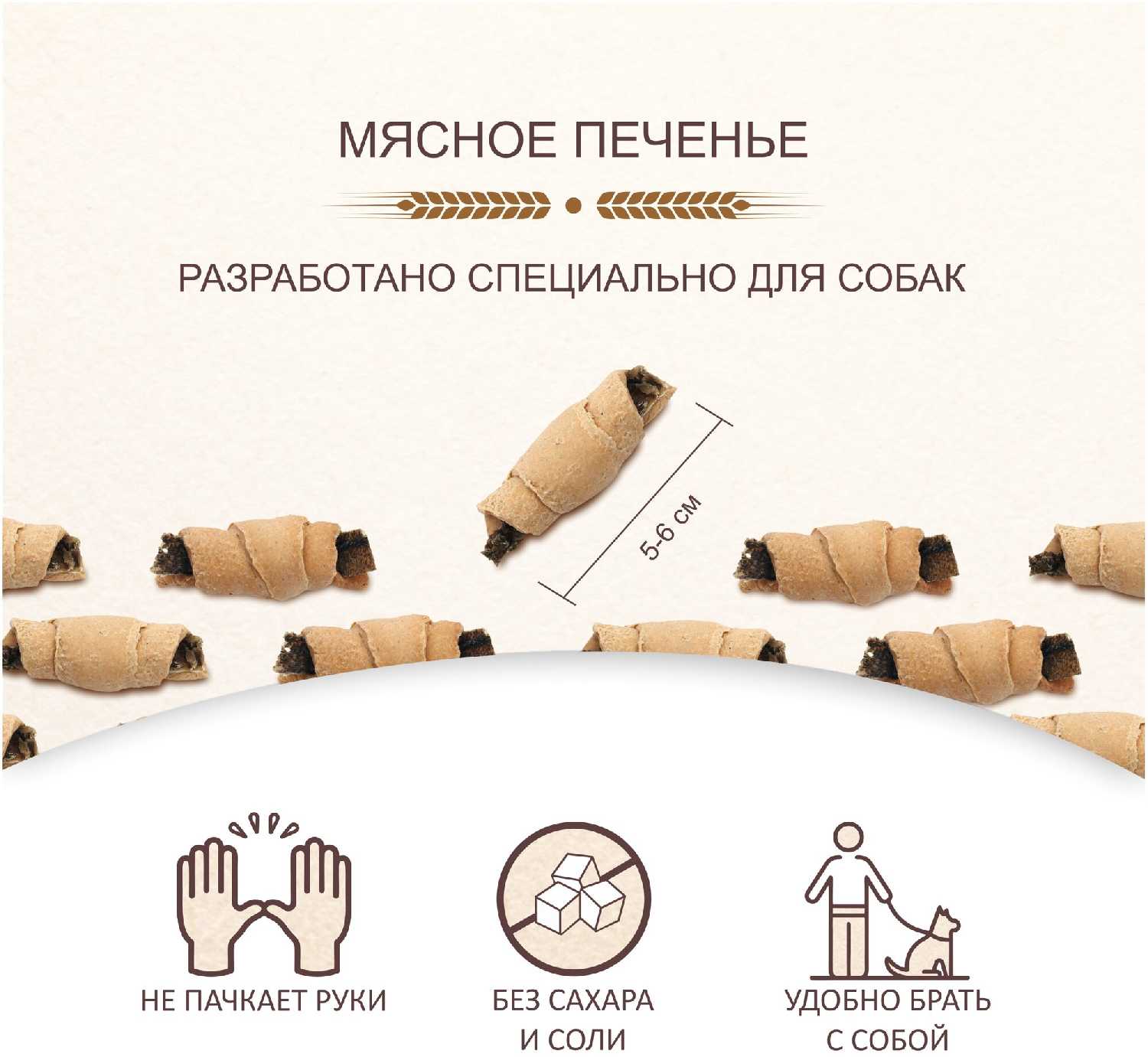 МЯСНОЕ ПЕЧЕНЬЕ

РАЗРАБОТАНО СПЕЦИАЛЬНО ДЛЯ СОБАК

5-6 см

НЕ ПАЧКАЕТ РУКИ

БЕЗ САХАРА И СОЛИ

УДОБНО БРАТЬ С СОБОЙ