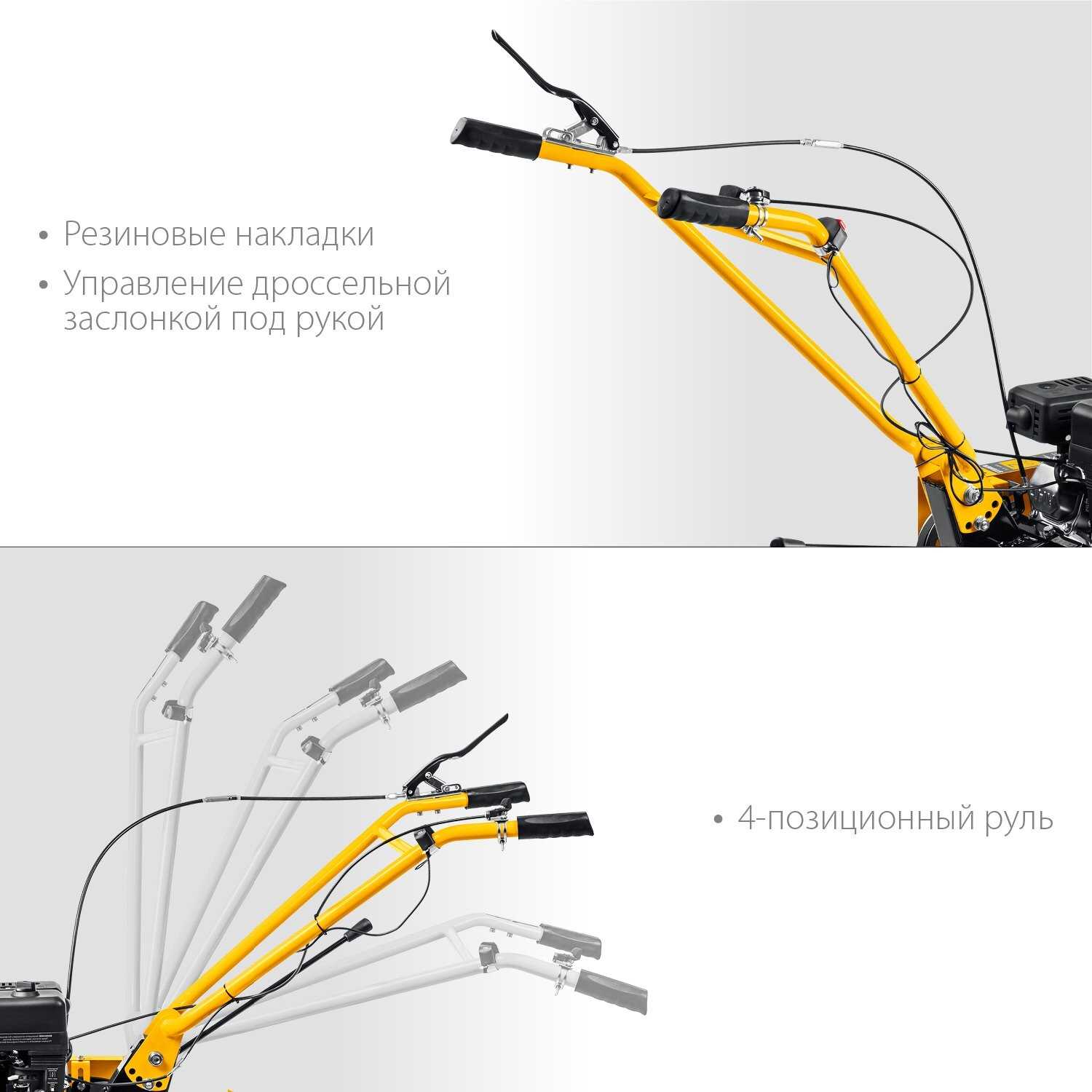 • Резиновые накладки
• Управление дроссельной заслонкой под рукой

• 4-позиционный руль