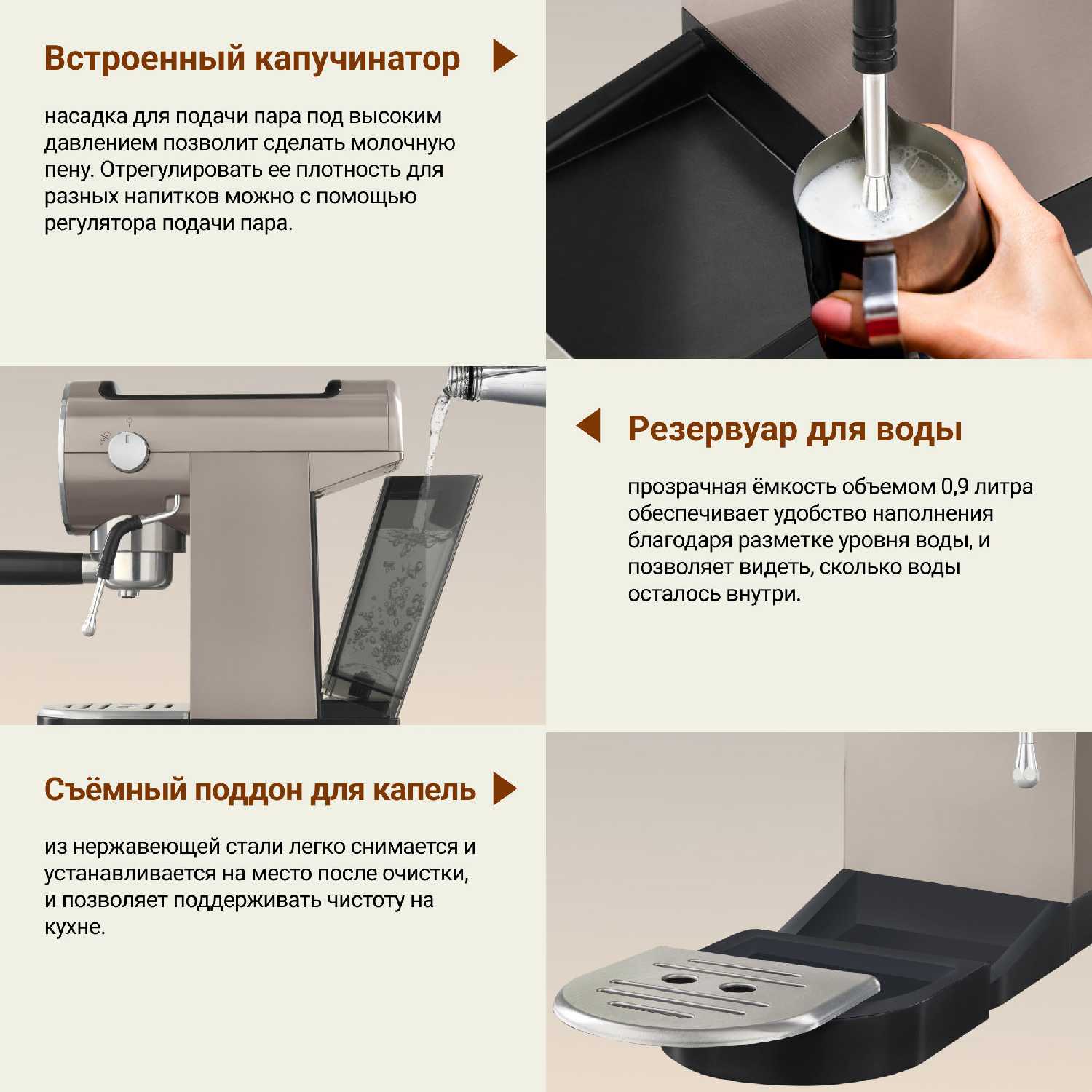 Встроенный капучинатор

насадка для подачи пара под высоким давлением позволит сделать молочную пену. Отрегулировать ее плотность для разных напитков можно с помощью регулятора подачи пара.

Резервуар для воды

прозрачная ёмкость объемом 0,9 литра обеспечивает удобство наполнения благодаря разметке уровня воды, и позволяет видеть, сколько воды осталось внутри.

Съёмный поддон для капель

из нержавеющей стали легко снимается и устанавливается на место после очистки, и позволяет поддерживать чистоту на кухне.