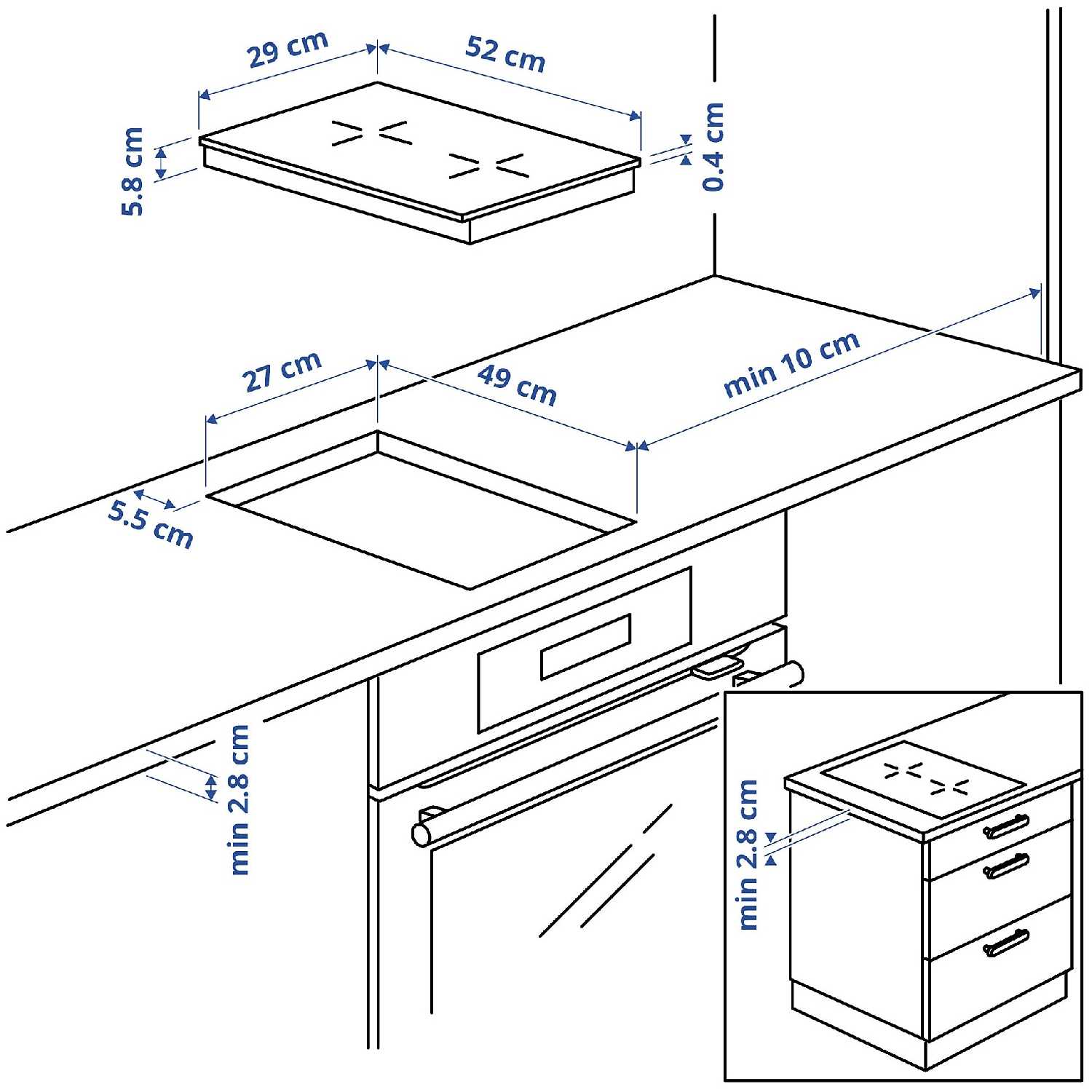 29 cm
52 cm
5.8 cm
0.4 cm
27 cm
49 cm
min 10 cm
5.5 cm
min 2.8 cm
min 2.8 cm