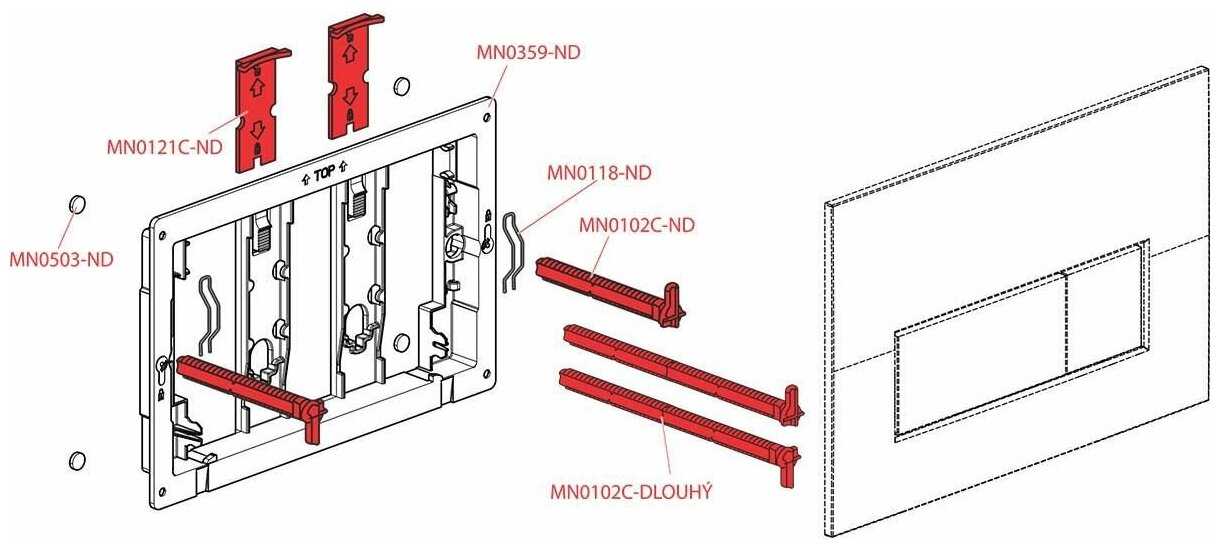 MN0359-ND

MN0121C-ND

TOP

MN0118-ND

MN0102C-ND

MN0503-ND

MN0102C-DLOUHÝ