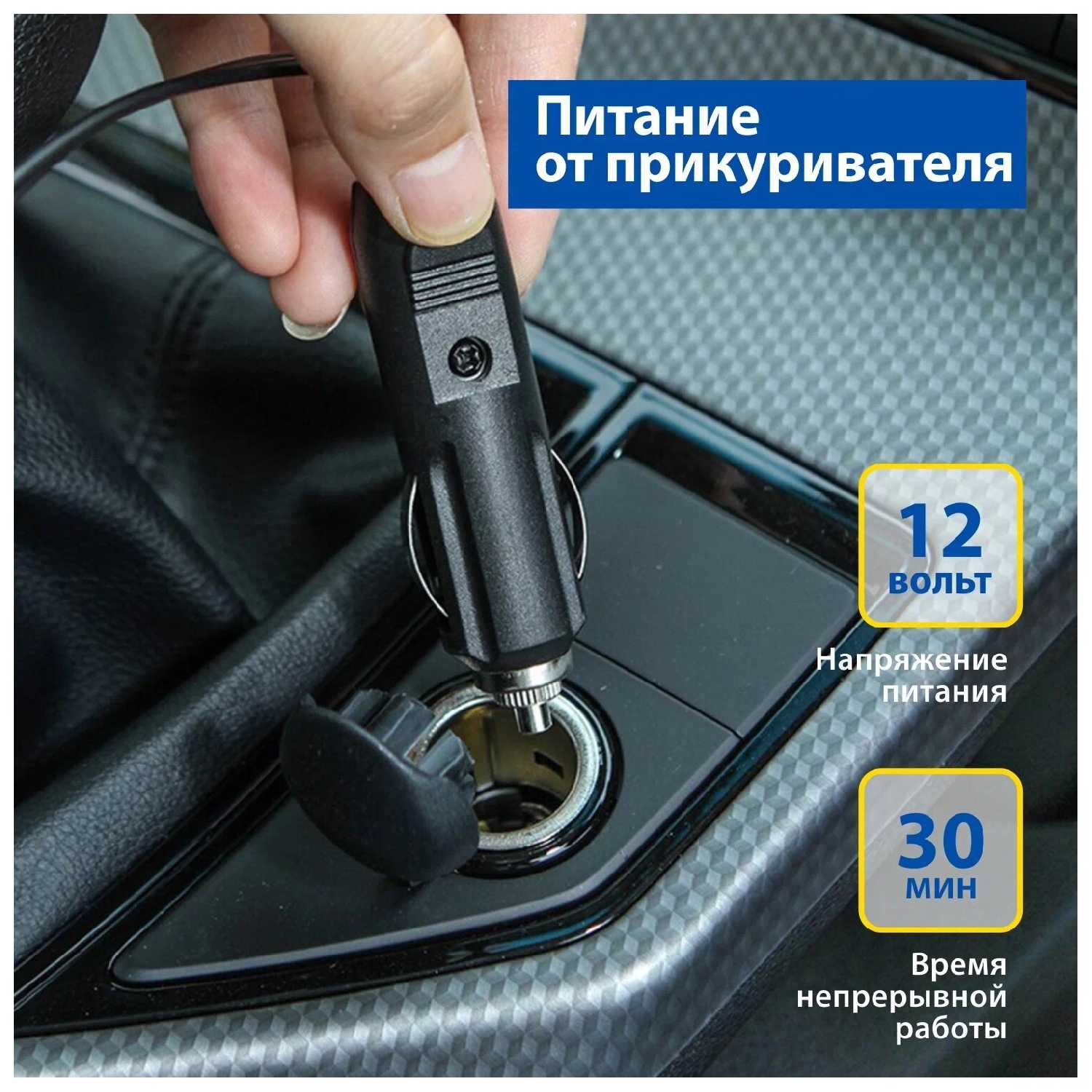 Питание от прикуривателя

12 вольт

Напряжение питания

30 мин

Время непрерывной работы