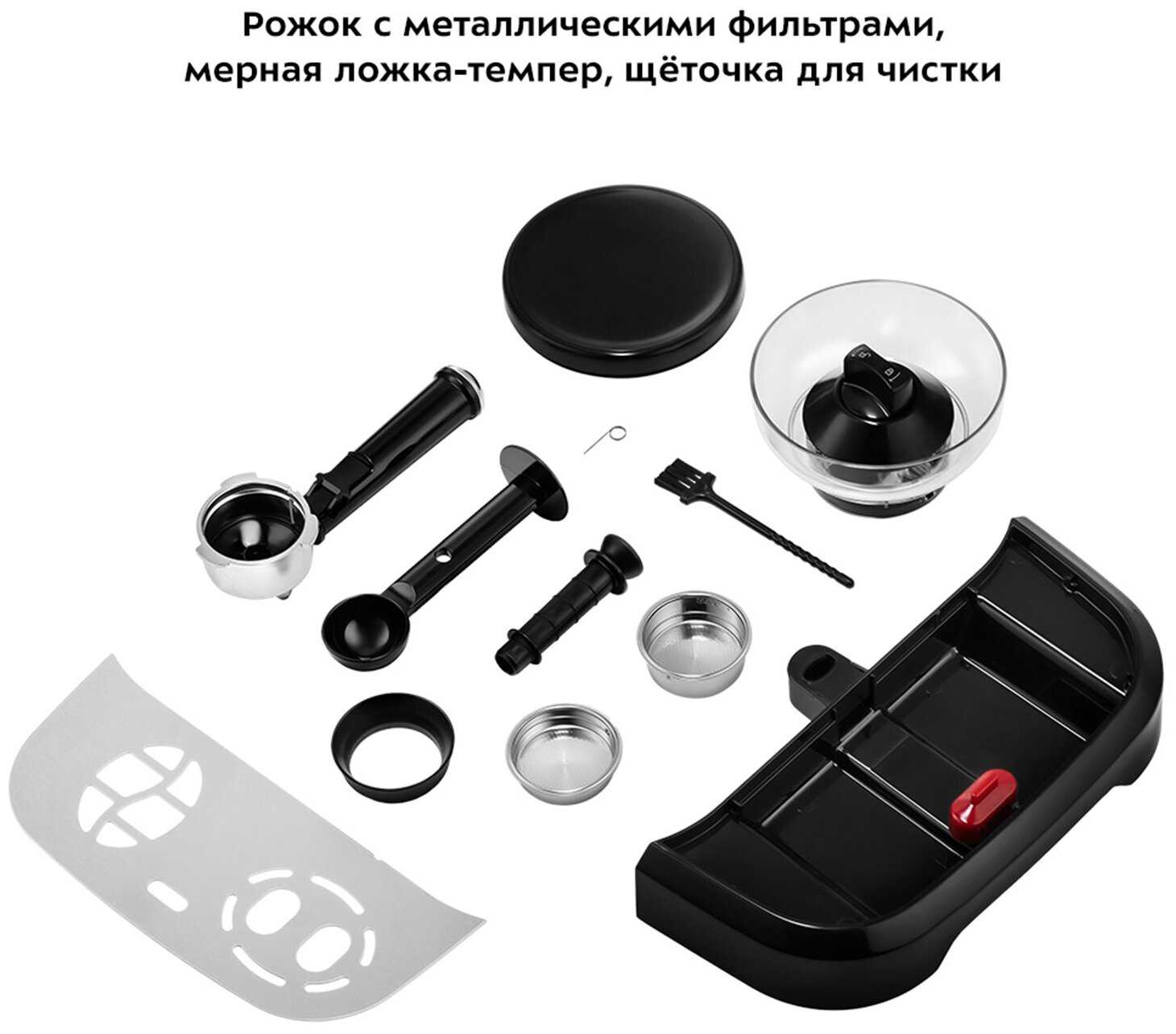 Рожок с металлическими фильтрами, мерная ложка-темпер, щёточка для чистки