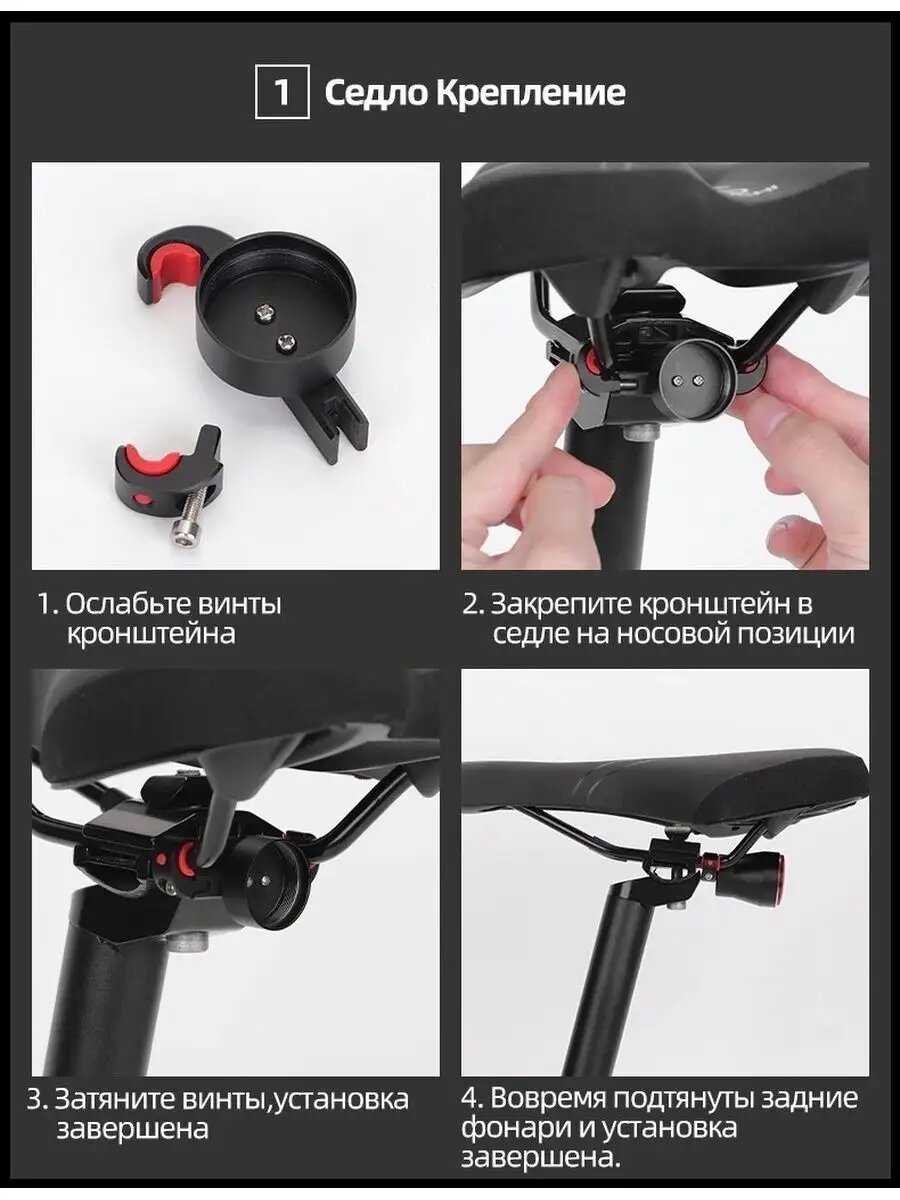 1 Седло Крепление

1. Ослабьте винты кронштейна

2. Закрепите кронштейн в седле на носовой позиции

3. Затяните винты,установка завершена

4. Вовремя подтянуты задние фонари и установка завершена.