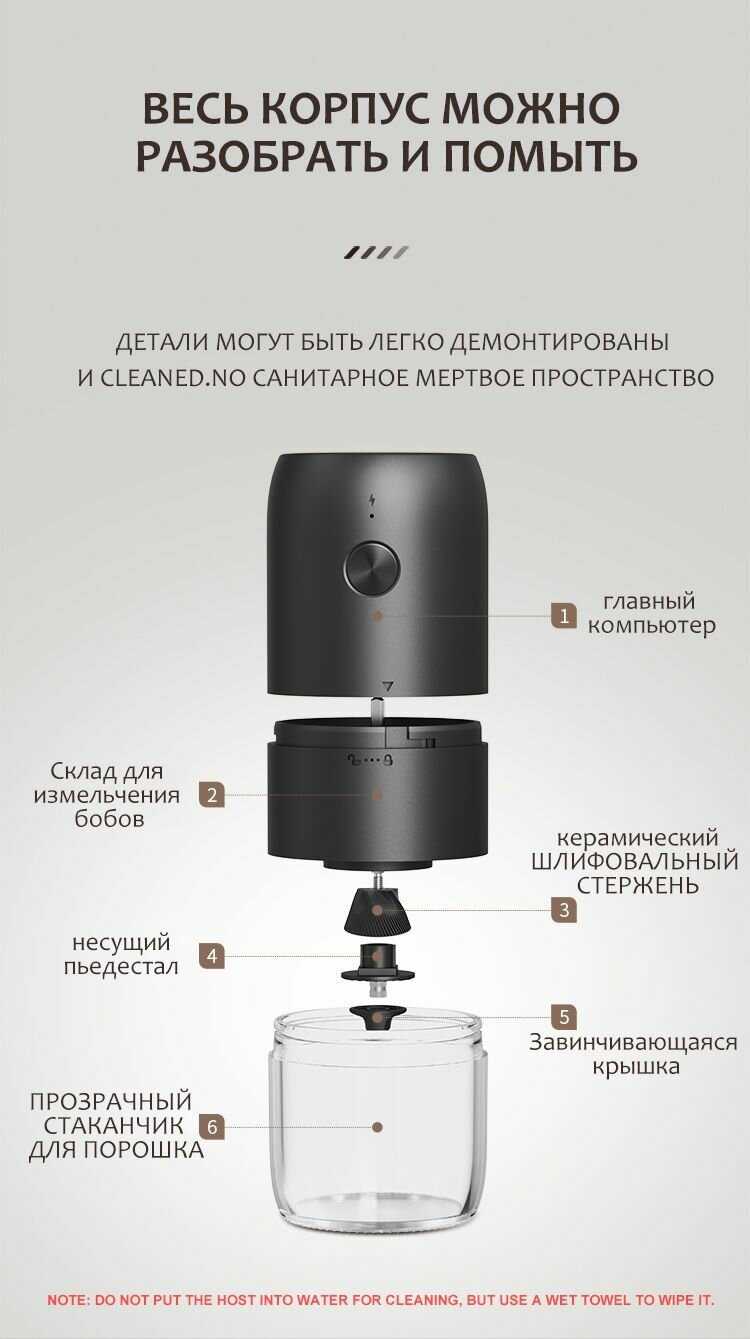 ВЕСЬ КОРПУС МОЖНО РАЗОБРАТЬ И ПОМЫТЬ

ДЕТАЛИ МОГУТ БЫТЬ ЛЕГКО ДЕМОНТИРОВАНЫ И CLEANED.NO САНИТАРНОЕ МЕРТВОЕ ПРОСТРАНСТВО

1 главный компьютер

Склад для измельчения бобов 2

керамический ШЛИФОВАЛЬНЫЙ СТЕРЖЕНЬ 3

несущий пьедестал 4

5 Завинчивающаяся крышка

ПРОЗРАЧНЫЙ СТАКАНЧИК ДЛЯ ПОРОШКА 6

NOTE: DO NOT PUT THE HOST INTO WATER FOR CLEANING, BUT USE A WET TOWEL TO WIPE IT.