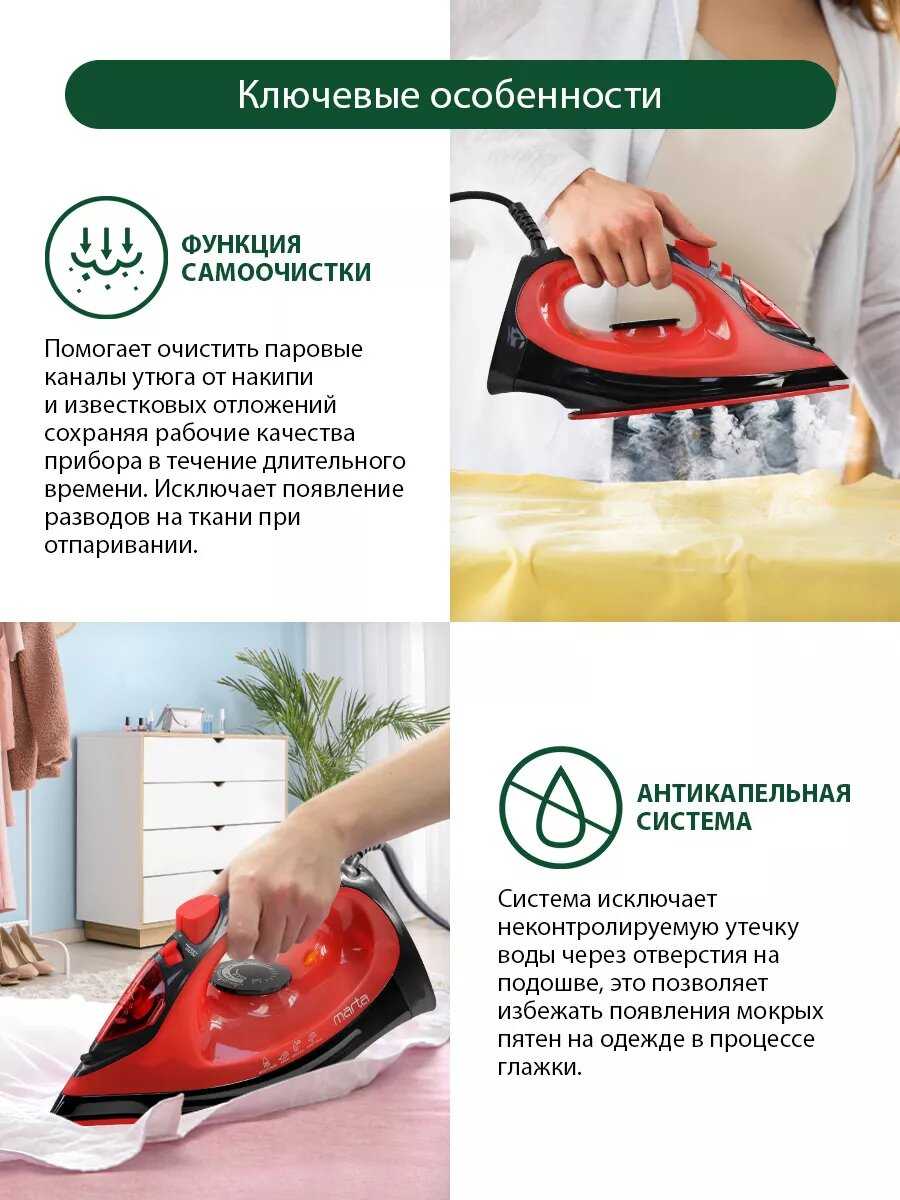 Ключевые особенности

ФУНКЦИЯ САМООЧИСТКИ

Помогает очистить паровые каналы утюга от накипи и известковых отложений сохраняя рабочие качества прибора в течение длительного времени. Исключает появление разводов на ткани при отпаривании.

marta

АНТИКАПЕЛЬНАЯ СИСТЕМА

Система исключает неконтролируемую утечку воды через отверстия на подошве, это позволяет избежать появления мокрых пятен на одежде в процессе глажки.