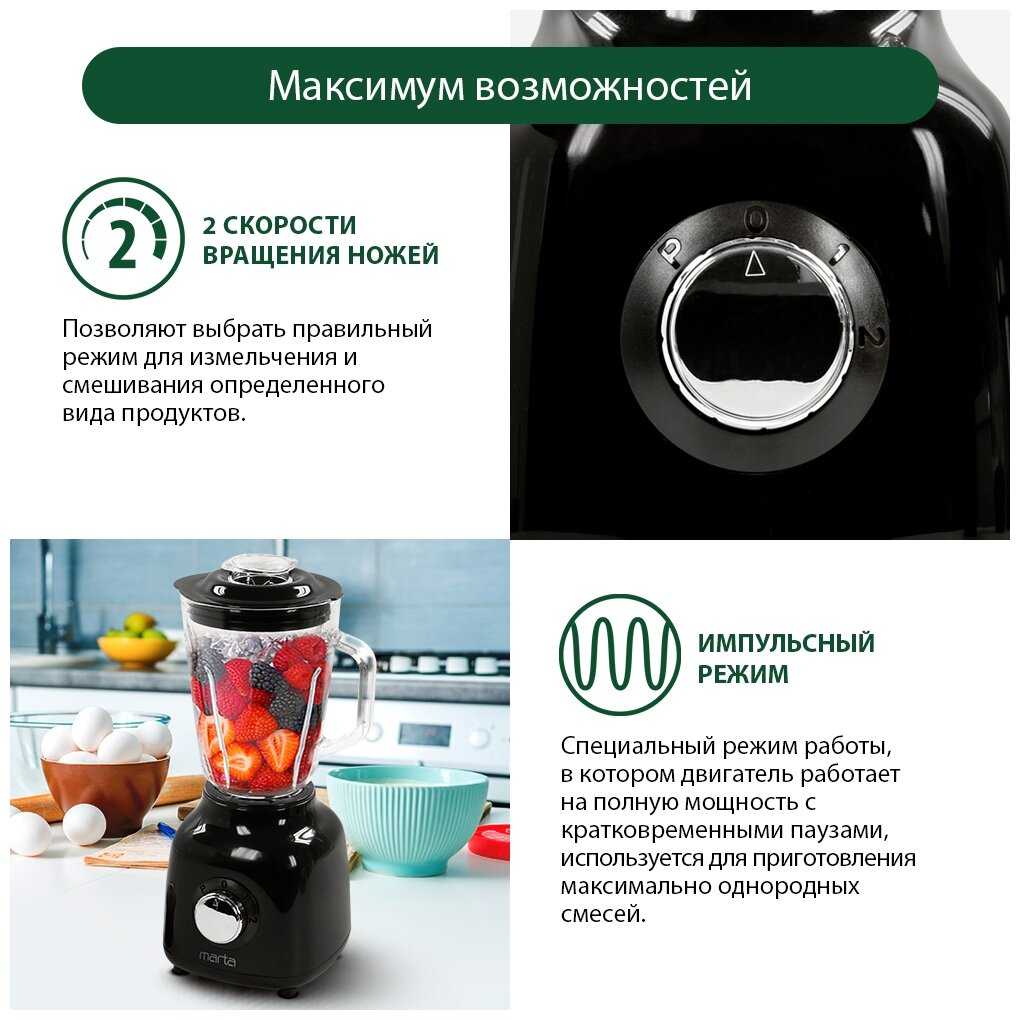 Максимум возможностей

2

2 СКОРОСТИ ВРАЩЕНИЯ НОЖЕЙ

Позволяют выбрать правильный режим для измельчения и смешивания определенного вида продуктов.

P 0 1 2

marta

ИМПУЛЬСНЫЙ РЕЖИМ

Специальный режим работы, в котором двигатель работает на полную мощность с кратковременными паузами, используется для приготовления максимально однородных смесей.