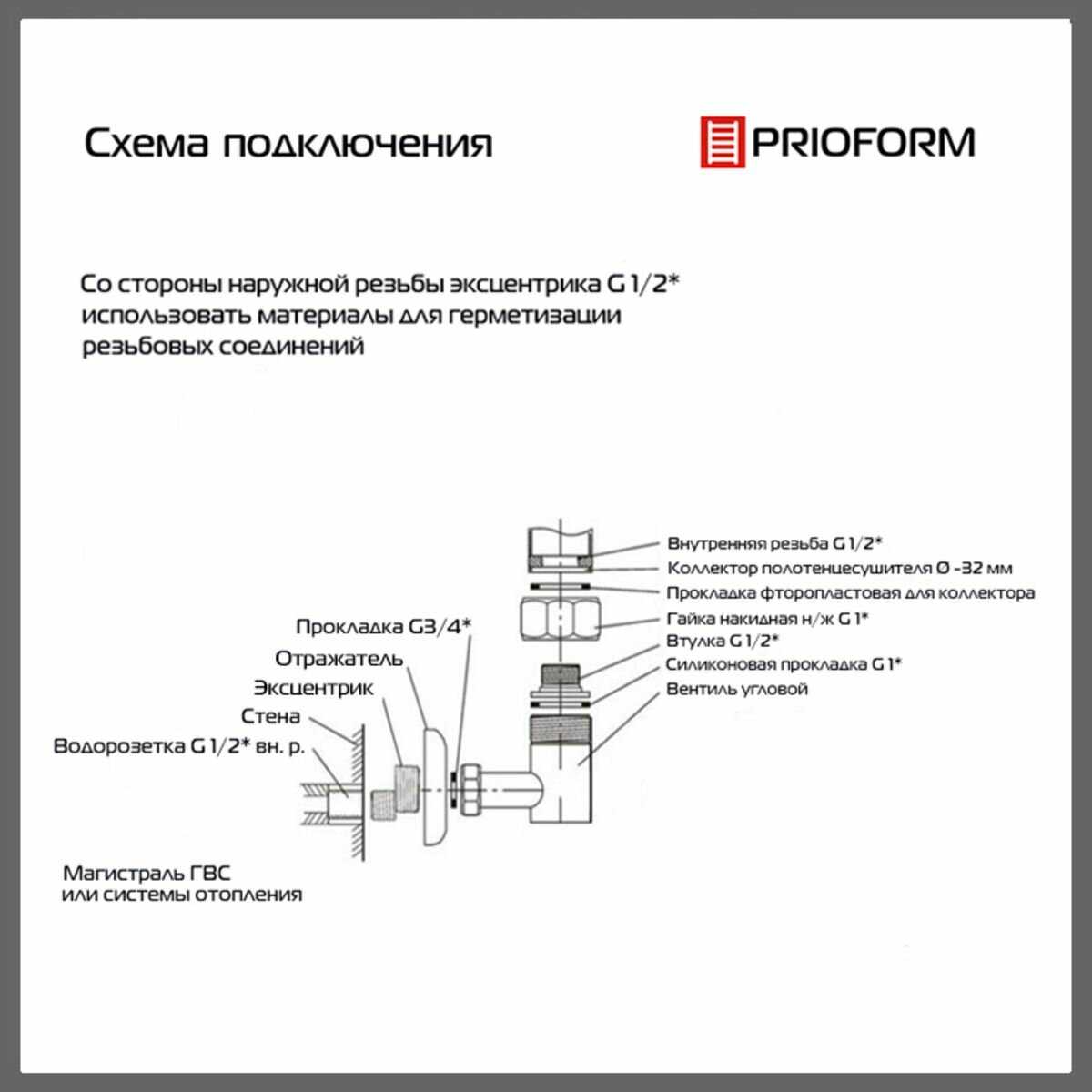 Схема подключения

PRIOFORM

Со стороны наружной резьбы эксцентрика G 1/2* использовать материалы для герметизации резьбовых соединений

Внутренняя резьба G 1/2*
Коллектор полотенцесушителя Ø -32 мм
Прокладка фторопластовая для коллектора
Гайка накидная н/ж G 1*
Втулка G 1/2*
Силиконовая прокладка G 1*
Вентиль угловой

Прокладка G3/4*
Отражатель
Эксцентрик
Стена
Водорозетка G 1/2* вн. р.

Магистраль ГВС
или системы отопления