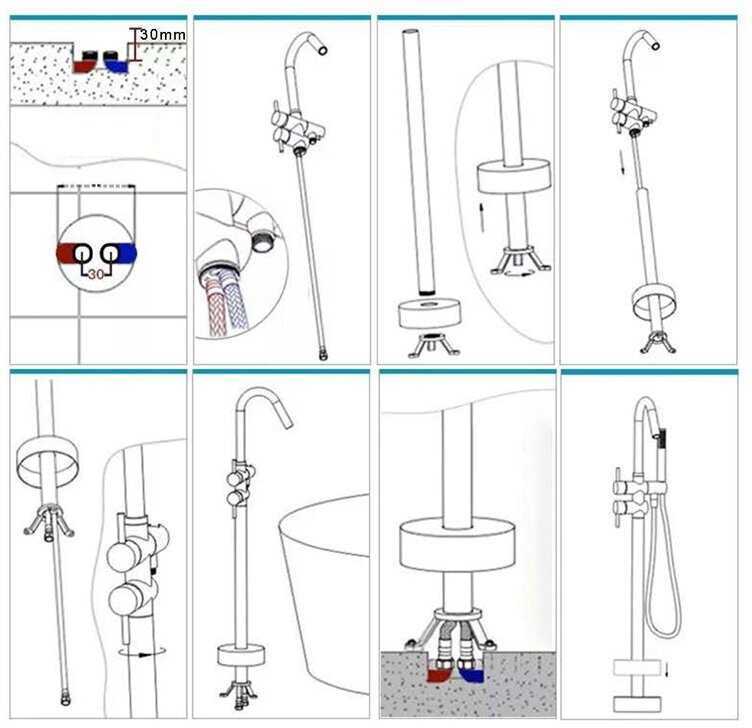 30mm

30