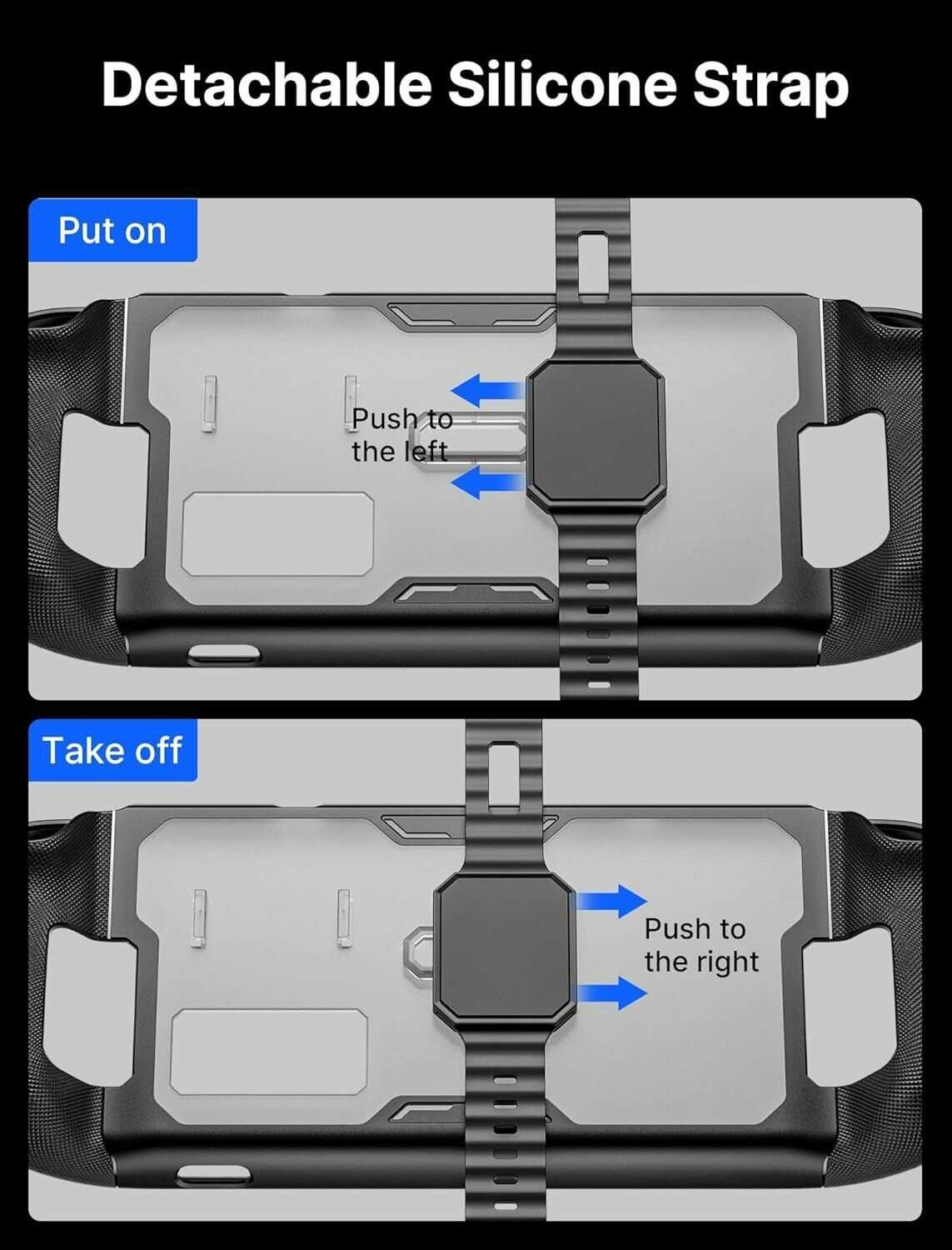 Detachable Silicone Strap

Put on

Push to the left

Take off

Push to the right