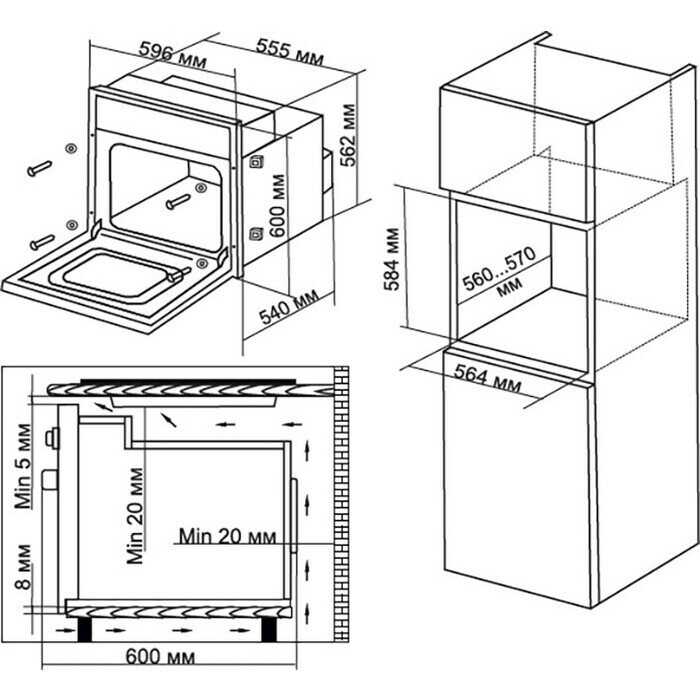 596 мм
555 мм
562 мм
600 мм
540 мм
584 мм
560...570 мм
564 мм
Min 5 мм
Min 20 мм
Min 20 мм
8 мм
600 мм