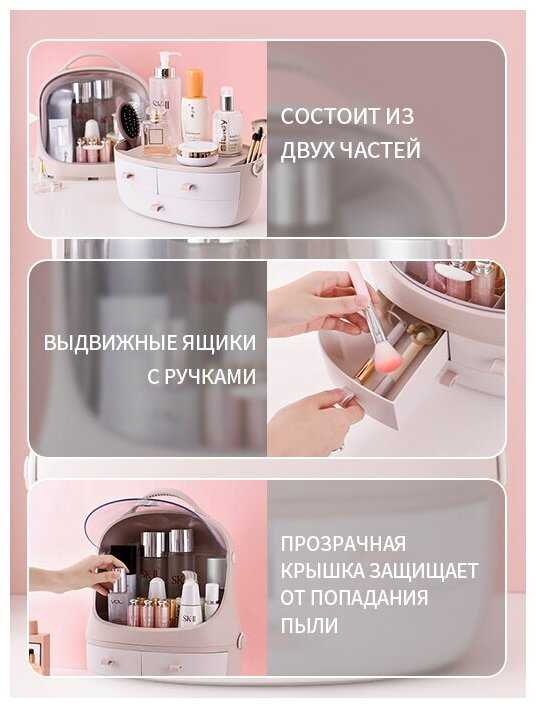 СОСТОИТ ИЗ ДВУХ ЧАСТЕЙ

ВЫДВИЖНЫЕ ЯЩИКИ С РУЧКАМИ

ПРОЗРАЧНАЯ КРЫШКА ЗАЩИЩАЕТ ОТ ПОПАДАНИЯ ПЫЛИ