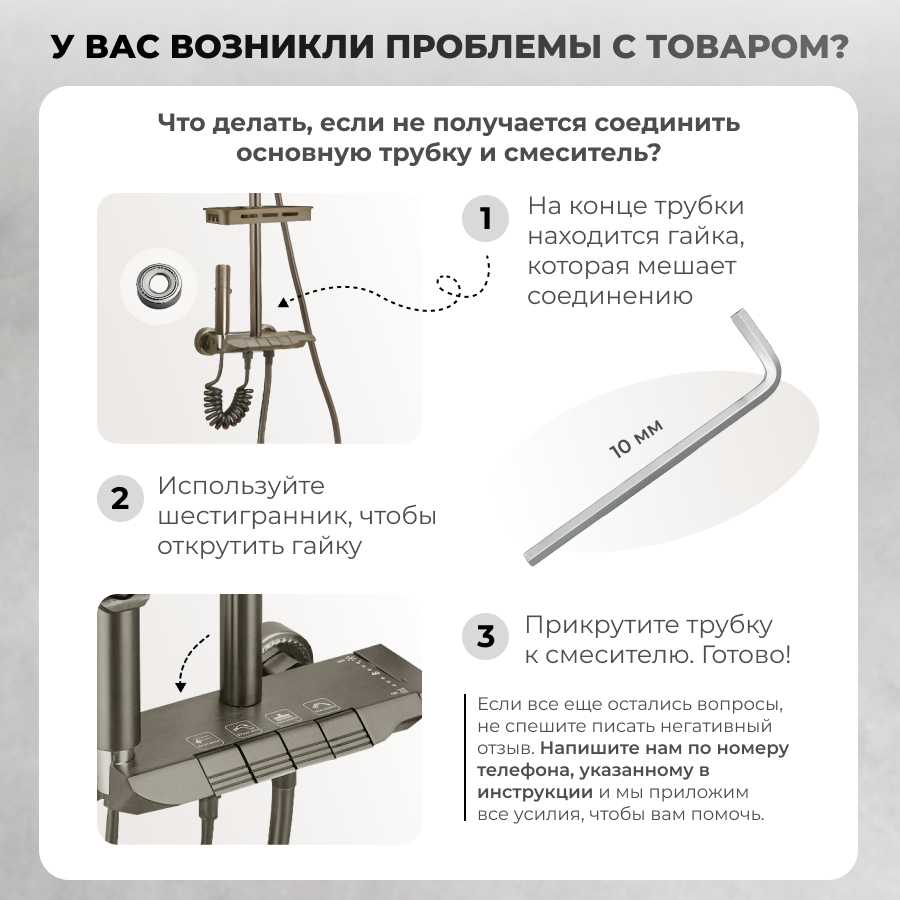 У ВАС ВОЗНИКЛИ ПРОБЛЕМЫ С ТОВАРОМ?

Что делать, если не получается соединить основную трубку и смеситель?

1 На конце трубки находится гайка, которая мешает соединению

10 мм

2 Используйте шестигранник, чтобы открутить гайку

3 Прикрутите трубку к смесителю. Готово!

Если все еще остались вопросы, не спешите писать негативный отзыв. Напишите нам по номеру телефона, указанному в инструкции и мы приложим все усилия, чтобы вам помочь.