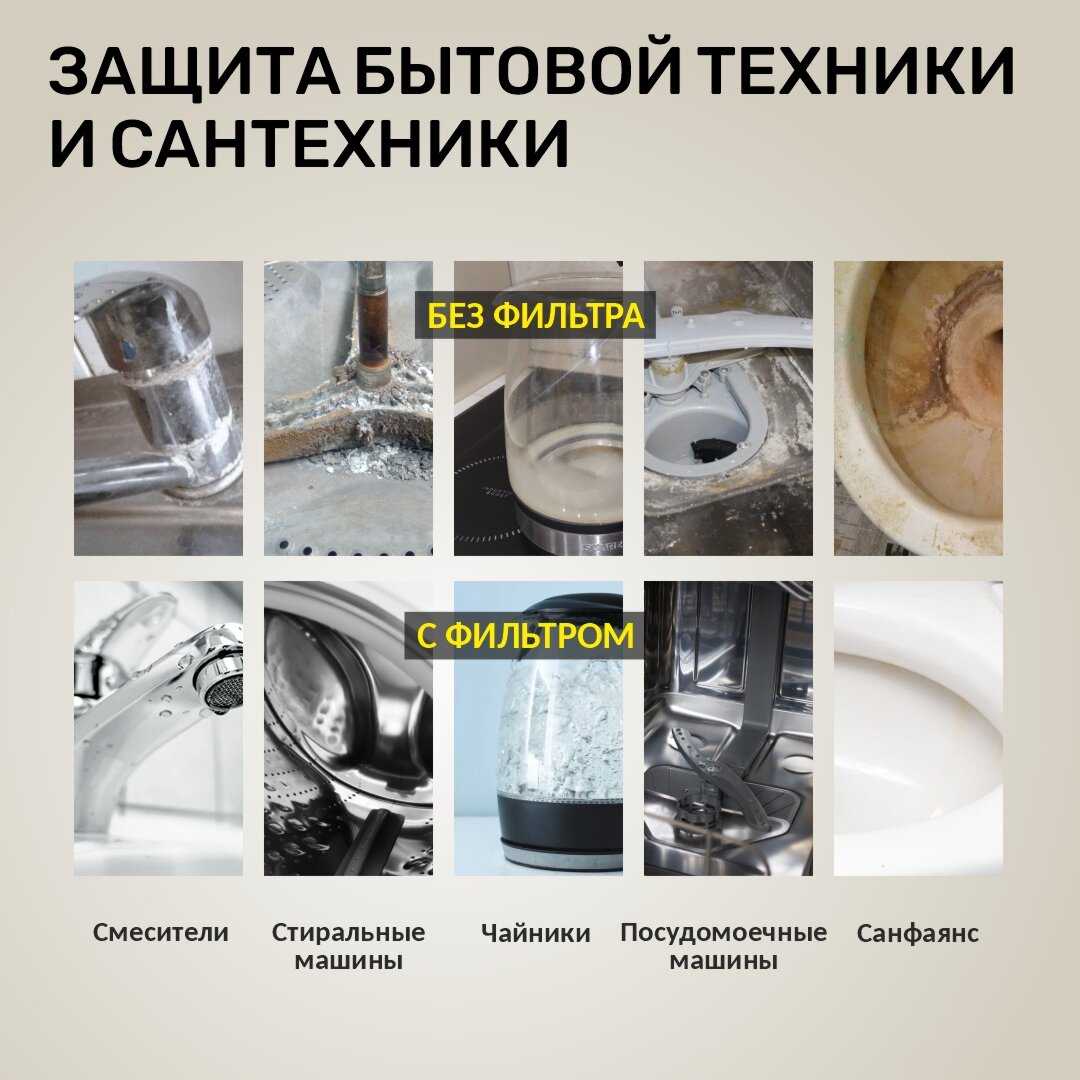 ЗАЩИТА БЫТОВОЙ ТЕХНИКИ И САНТЕХНИКИ

БЕЗ ФИЛЬТРА

С ФИЛЬТРОМ

Смесители

Стиральные машины

Чайники

Посудомоечные машины

Санфаянс