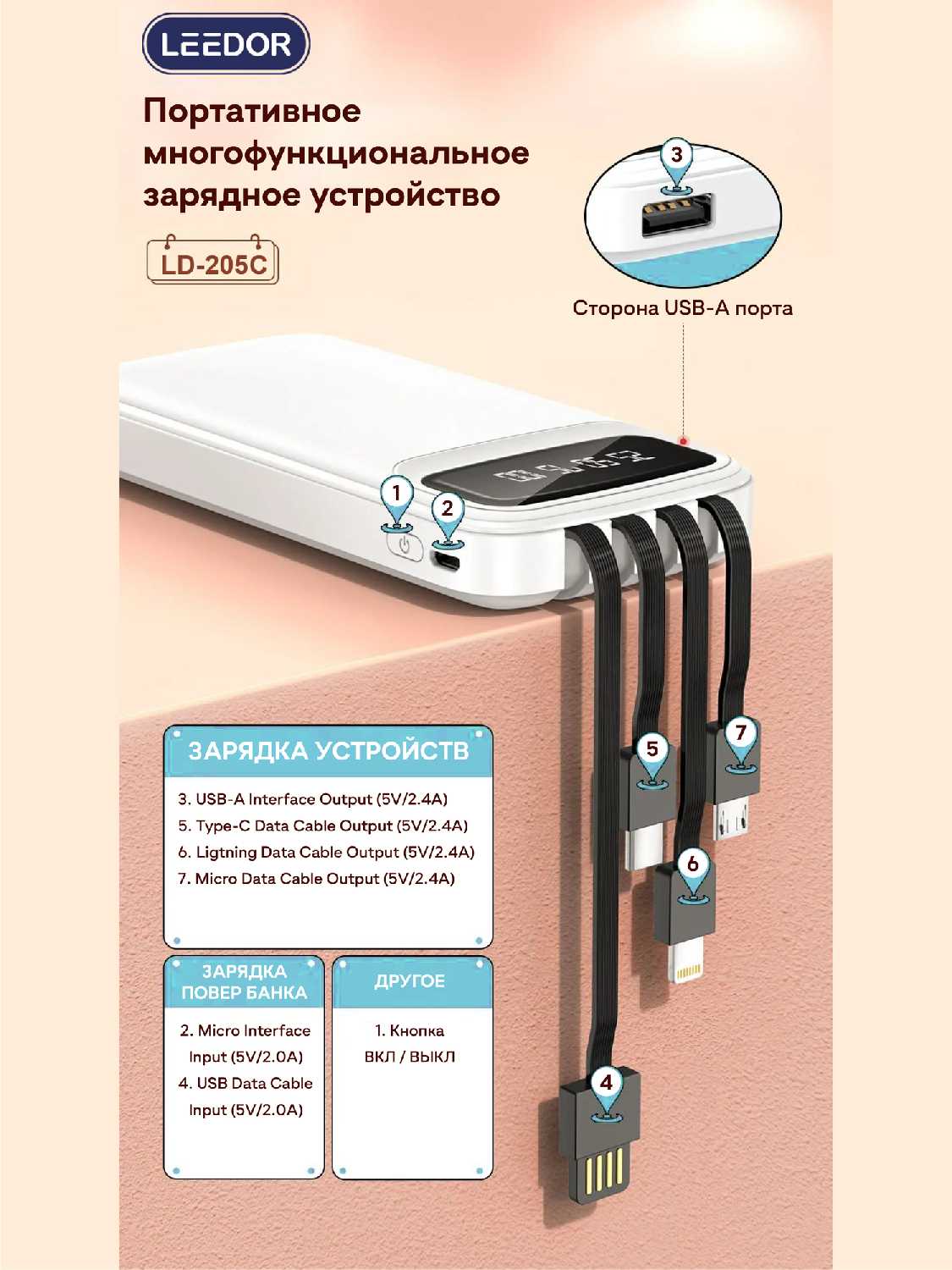 LEEDOR

Портативное многофункциональное зарядное устройство

LD-205C

3

Сторона USB-A порта

1

2

5

7

6

4

ЗАРЯДКА УСТРОЙСТВ

3. USB-A Interface Output (5V/2.4A)
5. Type-C Data Cable Output (5V/2.4A)
6. Ligtning Data Cable Output (5V/2.4A)
7. Micro Data Cable Output (5V/2.4A)

ЗАРЯДКА ПОВЕР БАНКА

2. Micro Interface Input (5V/2.0A)
4. USB Data Cable Input (5V/2.0A)

ДРУГОЕ

1. Кнопка ВКЛ / ВЫКЛ