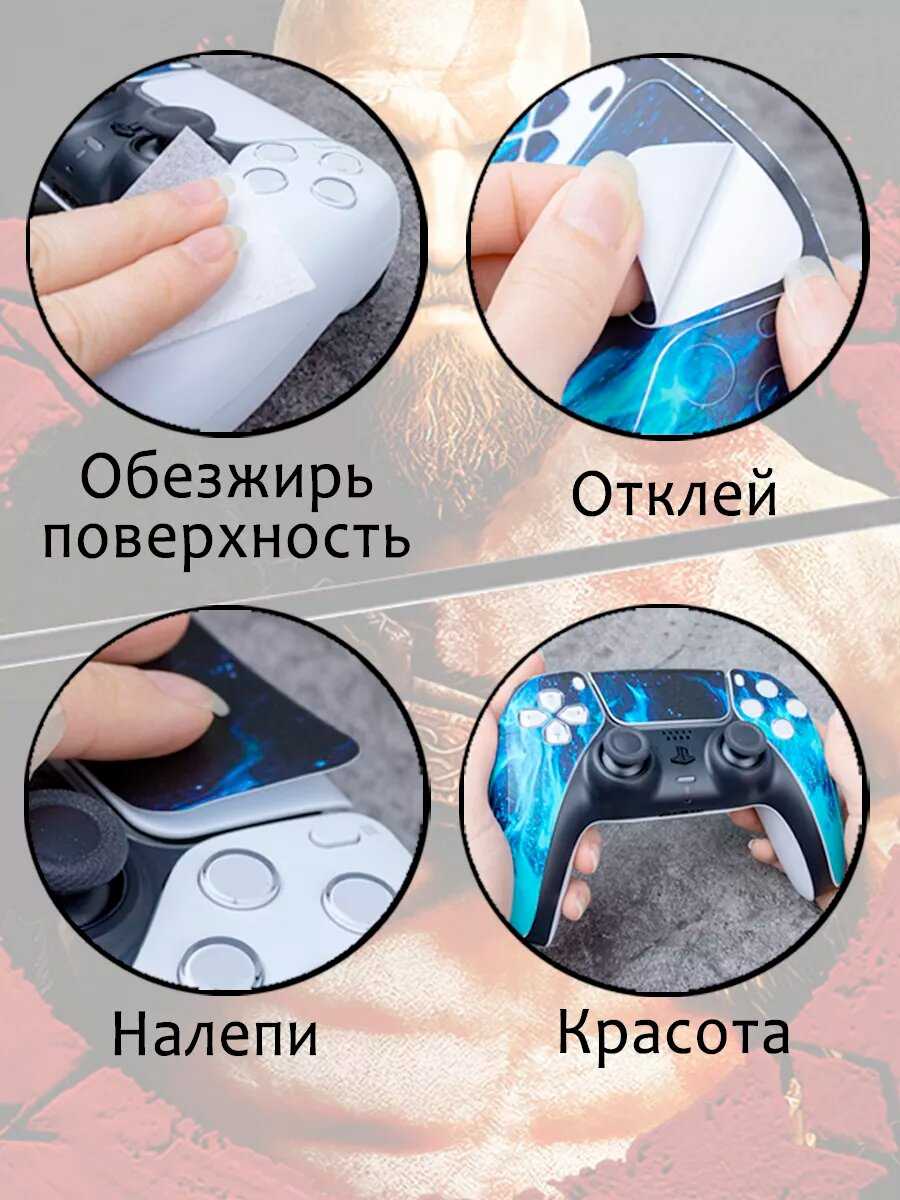 Обезжирь поверхность

Отклей

Налепи

Красота