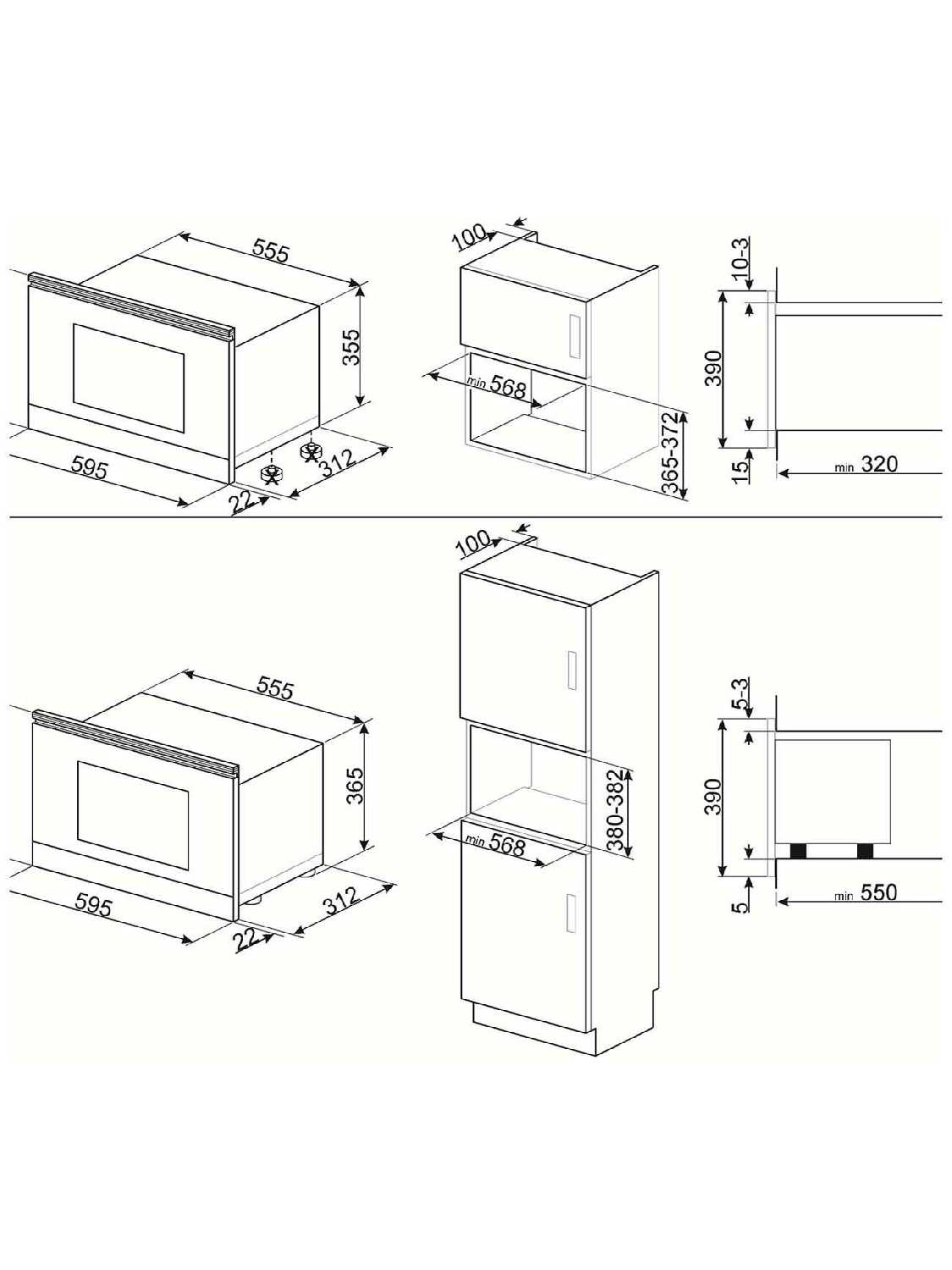 555
355
595
22
312
100
min 568
365-372
10-3
390
15
min 320
555
365
595
22
312
100
380-382
min 568
5-3
390
5
min 550