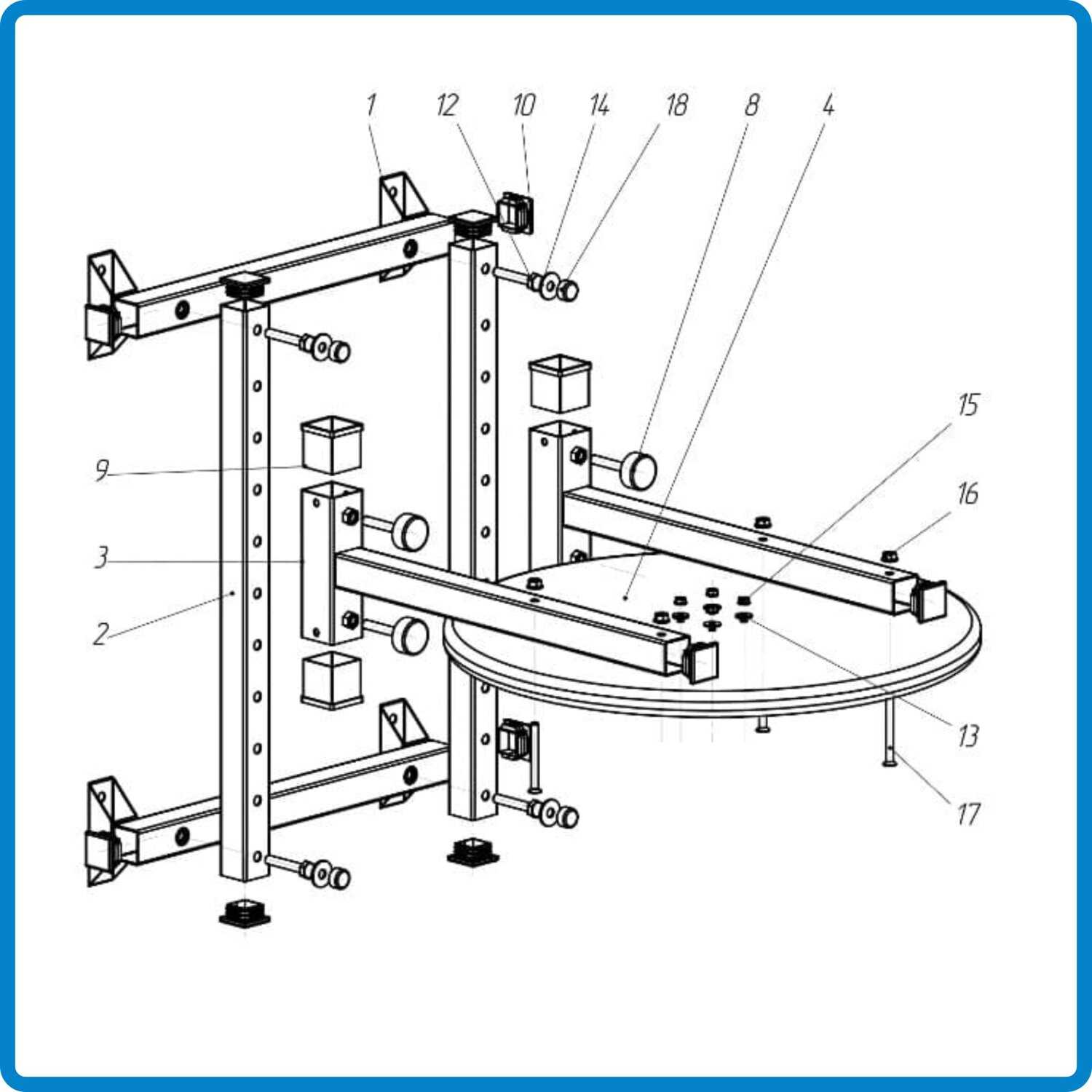 1
12
10
14
18
8
4
15
16
9
3
2
13
17