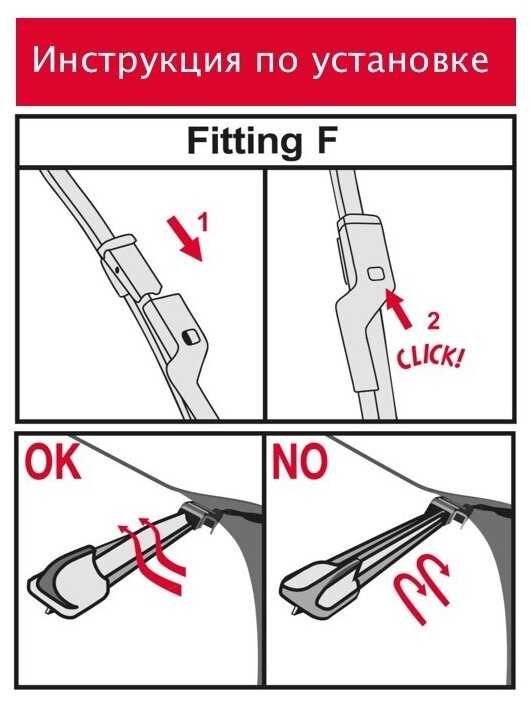 Инструкция по установке

Fitting F

1

2
CLICK!

OK

NO