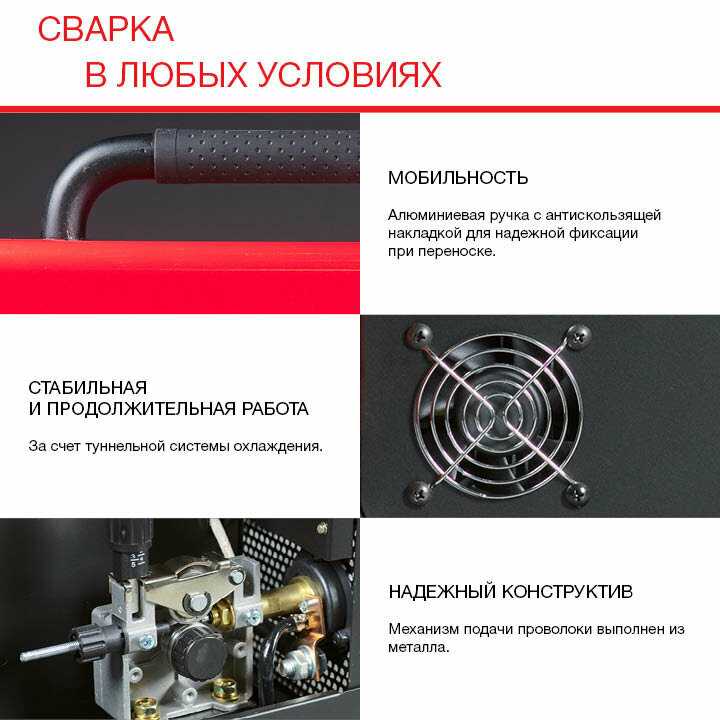 СВАРКА
В ЛЮБЫХ УСЛОВИЯХ

МОБИЛЬНОСТЬ

Алюминиевая ручка с антискользящей накладкой для надежной фиксации при переноске.

СТАБИЛЬНАЯ
И ПРОДОЛЖИТЕЛЬНАЯ РАБОТА

За счет туннельной системы охлаждения.

НАДЕЖНЫЙ КОНСТРУКТИВ

Механизм подачи проволоки выполнен из металла.