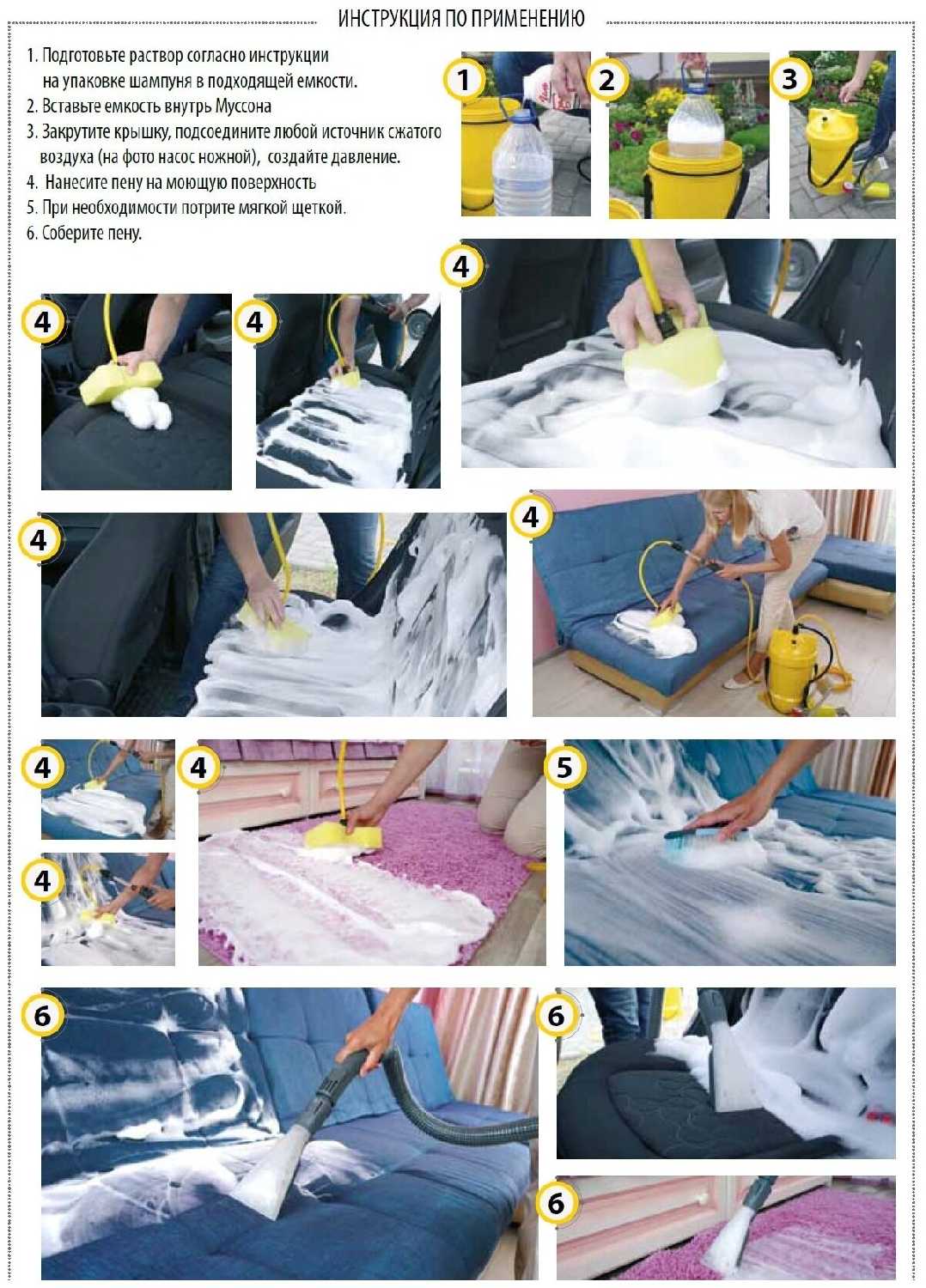 ИНСТРУКЦИЯ ПО ПРИМЕНЕНИЮ

1. Подготовьте раствор согласно инструкции на упаковке шампуня в подходящей емкости.
2. Вставьте емкость внутрь Муссона
3. Закрутите крышку, подсоедините любой источник сжатого воздуха (на фото насос ножной), создайте давление.
4. Нанесите пену на моющую поверхность
5. При необходимости потрите мягкой щеткой.
6. Соберите пену.

1

2

3

4

4

4

4

4

4

4

4

5

6

6

6