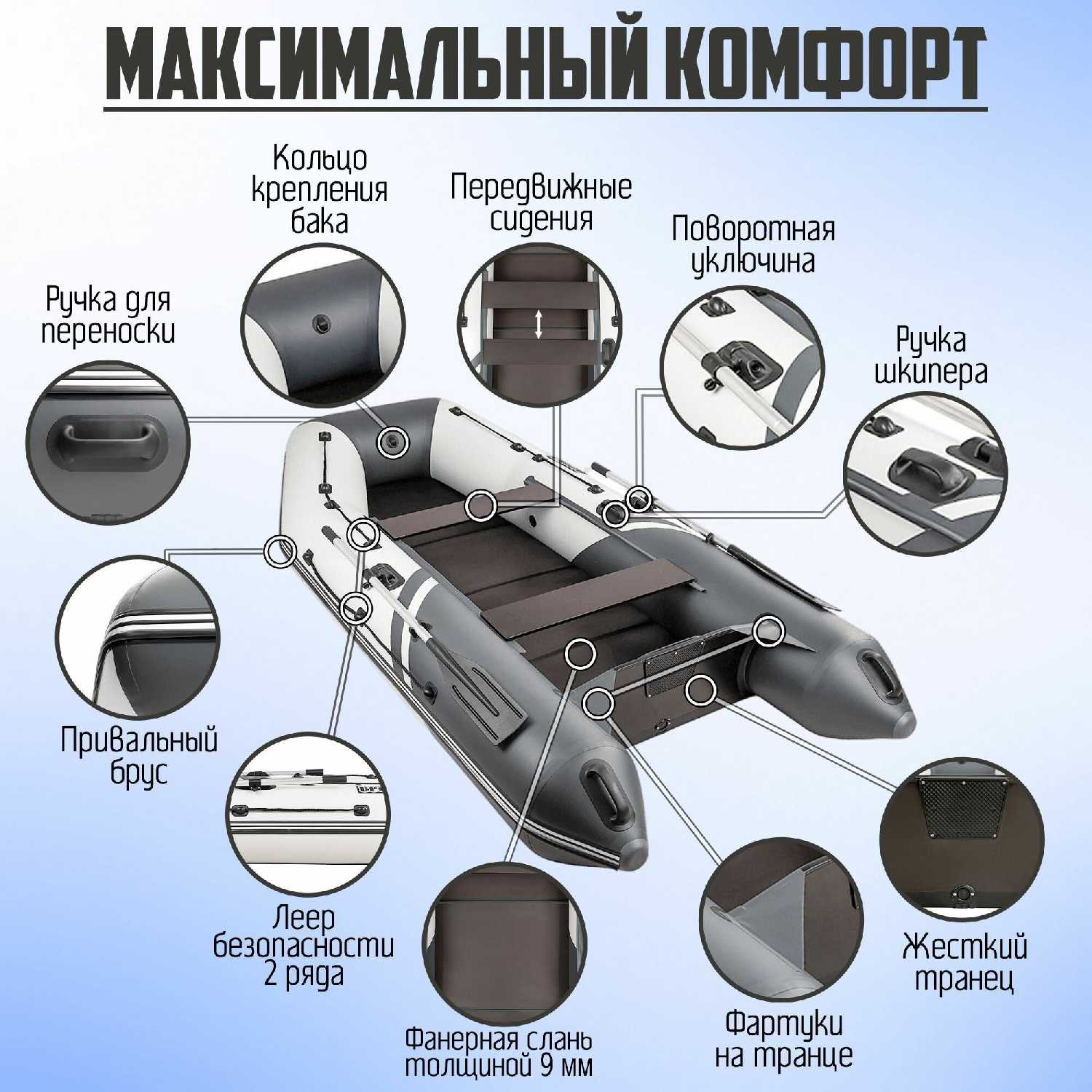 МАКСИМАЛЬНЫЙ КОМФОРТ

Кольцо крепления бака

Передвижные сидения

Поворотная уключина

Ручка для переноски

Ручка шкипера

Привальный брус

Леер безопасности 2 ряда

Фанерная слань толщиной 9 мм

Фартуки на транце

Жесткий транец