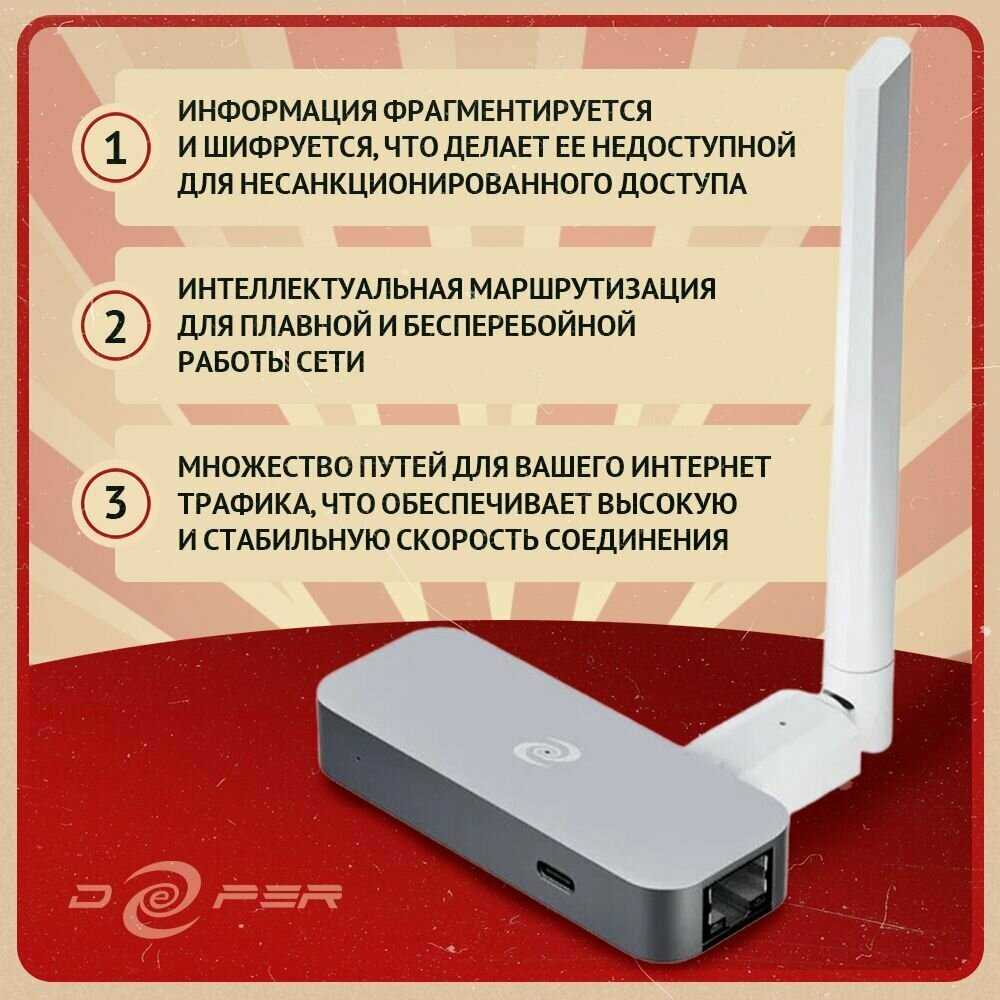 1
ИНФОРМАЦИЯ ФРАГМЕНТИРУЕТСЯ И ШИФРУЕТСЯ, ЧТО ДЕЛАЕТ ЕЕ НЕДОСТУПНОЙ ДЛЯ НЕСАНКЦИОНИРОВАННОГО ДОСТУПА

2
ИНТЕЛЛЕКТУАЛЬНАЯ МАРШРУТИЗАЦИЯ ДЛЯ ПЛАВНОЙ И БЕСПЕРЕБОЙНОЙ РАБОТЫ СЕТИ

3
МНОЖЕСТВО ПУТЕЙ ДЛЯ ВАШЕГО ИНТЕРНЕТ ТРАФИКА, ЧТО ОБЕСПЕЧИВАЕТ ВЫСОКУЮ И СТАБИЛЬНУЮ СКОРОСТЬ СОЕДИНЕНИЯ

D PER