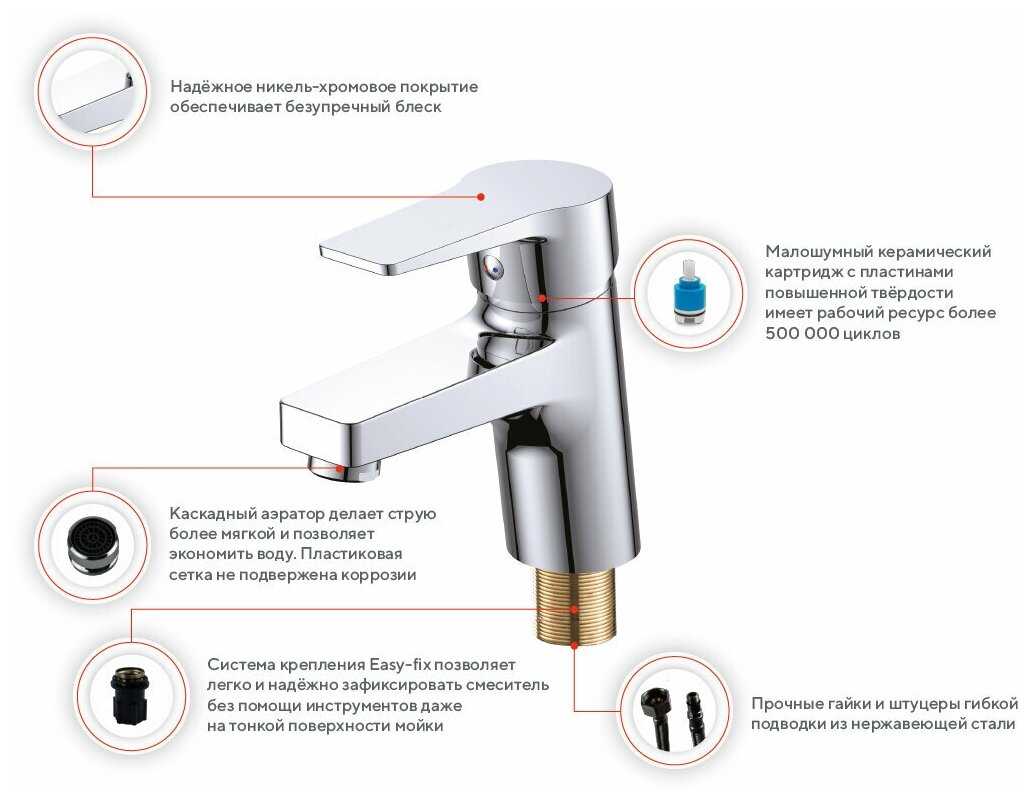 Надёжное никель-хромовое покрытие обеспечивает безупречный блеск

Малошумный керамический картридж с пластинами повышенной твёрдости имеет рабочий ресурс более 500 000 циклов

Каскадный аэратор делает струю более мягкой и позволяет экономить воду. Пластиковая сетка не подвержена коррозии

Система крепления Easy-fix позволяет легко и надёжно зафиксировать смеситель без помощи инструментов даже на тонкой поверхности мойки

Прочные гайки и штуцеры гибкой подводки из нержавеющей стали