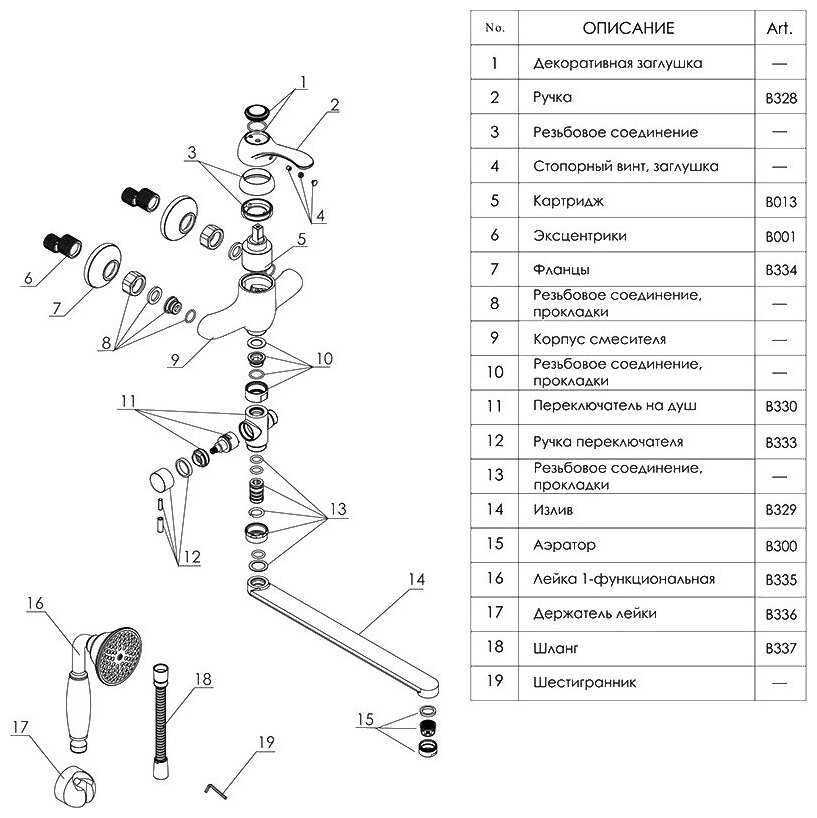 1
2
3
4
5
6
7
8
9
10
11
12
13
14
15
16
17
18
19

| No. | ОПИСАНИЕ | Art. |
|---|---|---|
| 1 | Декоративная заглушка | — |
| 2 | Ручка | B328 |
| 3 | Резьбовое соединение | — |
| 4 | Стопорный винт, заглушка | — |
| 5 | Картридж | B013 |
| 6 | Эксцентрики | B001 |
| 7 | Фланцы | B334 |
| 8 | Резьбовое соединение, прокладки | — |
| 9 | Корпус смесителя | — |
| 10 | Резьбовое соединение, прокладки | — |
| 11 | Переключатель на душ | B330 |
| 12 | Ручка переключателя | B333 |
| 13 | Резьбовое соединение, прокладки | — |
| 14 | Излив | B329 |
| 15 | Аэратор | B300 |
| 16 | Лейка 1-функциональная | B335 |
| 17 | Держатель лейки | B336 |
| 18 | Шланг | B337 |
| 19 | Шестигранник | — |