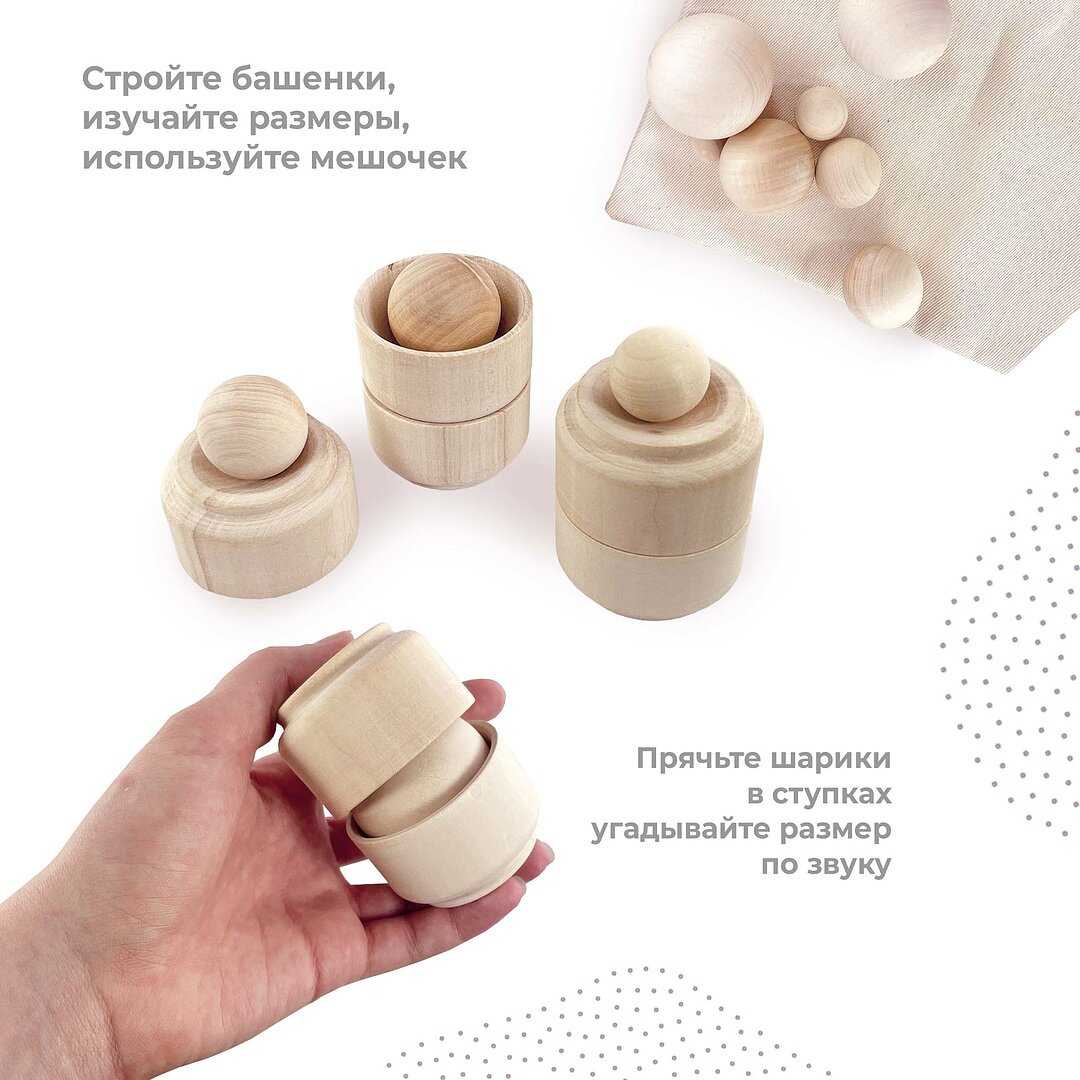 Стройте башенки, изучайте размеры, используйте мешочек

Прячьте шарики в ступках угадывайте размер по звуку