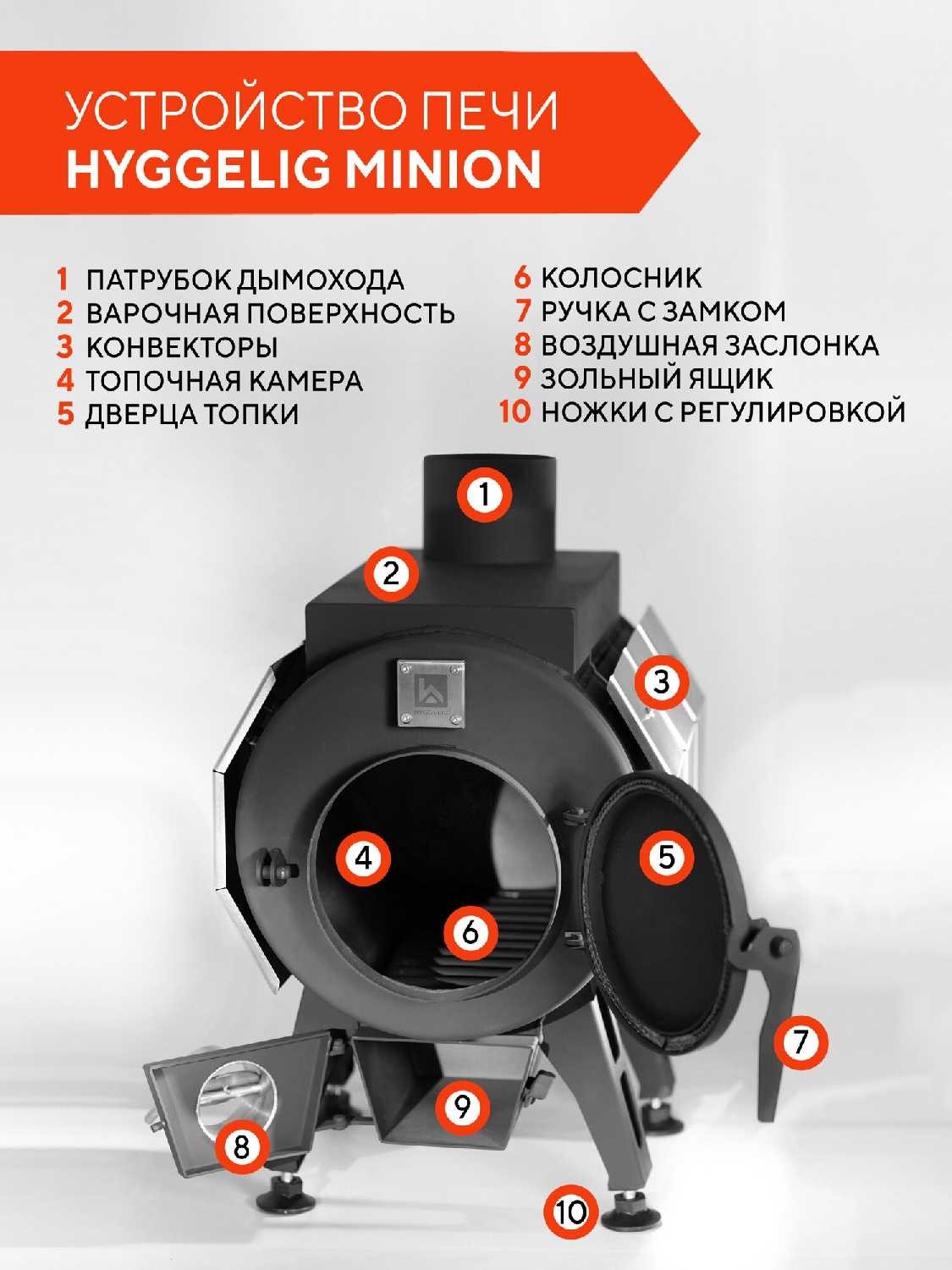 УСТРОЙСТВО ПЕЧИ
HYGGELIG MINION

1 ПАТРУБОК ДЫМОХОДА
2 ВАРОЧНАЯ ПОВЕРХНОСТЬ
3 КОНВЕКТОРЫ
4 ТОПОЧНАЯ КАМЕРА
5 ДВЕРЦА ТОПКИ

6 КОЛОСНИК
7 РУЧКА С ЗАМКОМ
8 ВОЗДУШНАЯ ЗАСЛОНКА
9 ЗОЛЬНЫЙ ЯЩИК
10 НОЖКИ С РЕГУЛИРОВКОЙ

1
2
3
4
5
6
7
8
9
10