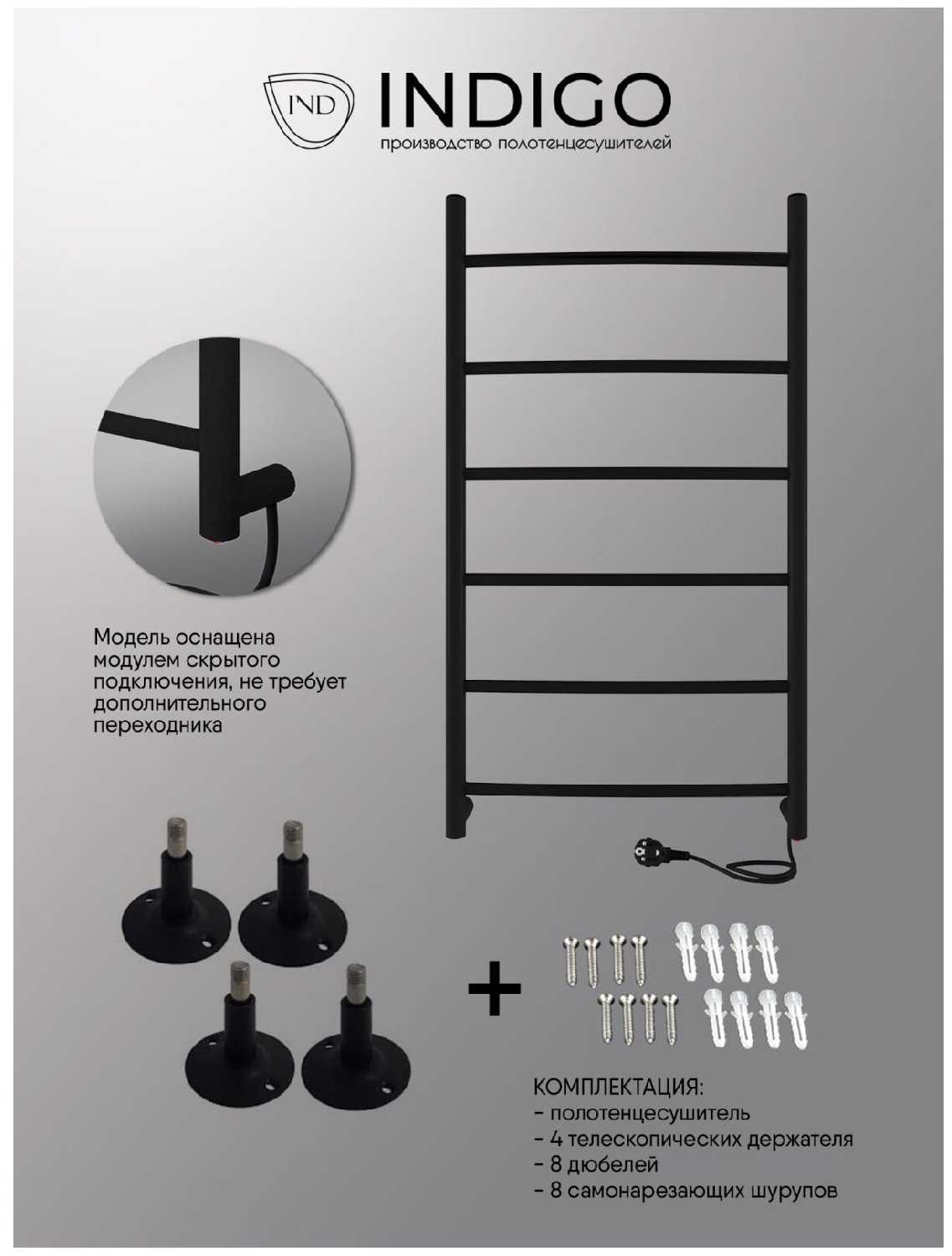 IND INDIGO
производство полотенцесушителей

Модель оснащена модулем скрытого подключения, не требует дополнительного переходника

+

КОМПЛЕКТАЦИЯ:
- полотенцесушитель
- 4 телескопических держателя
- 8 дюбелей
- 8 самонарезающих шурупов