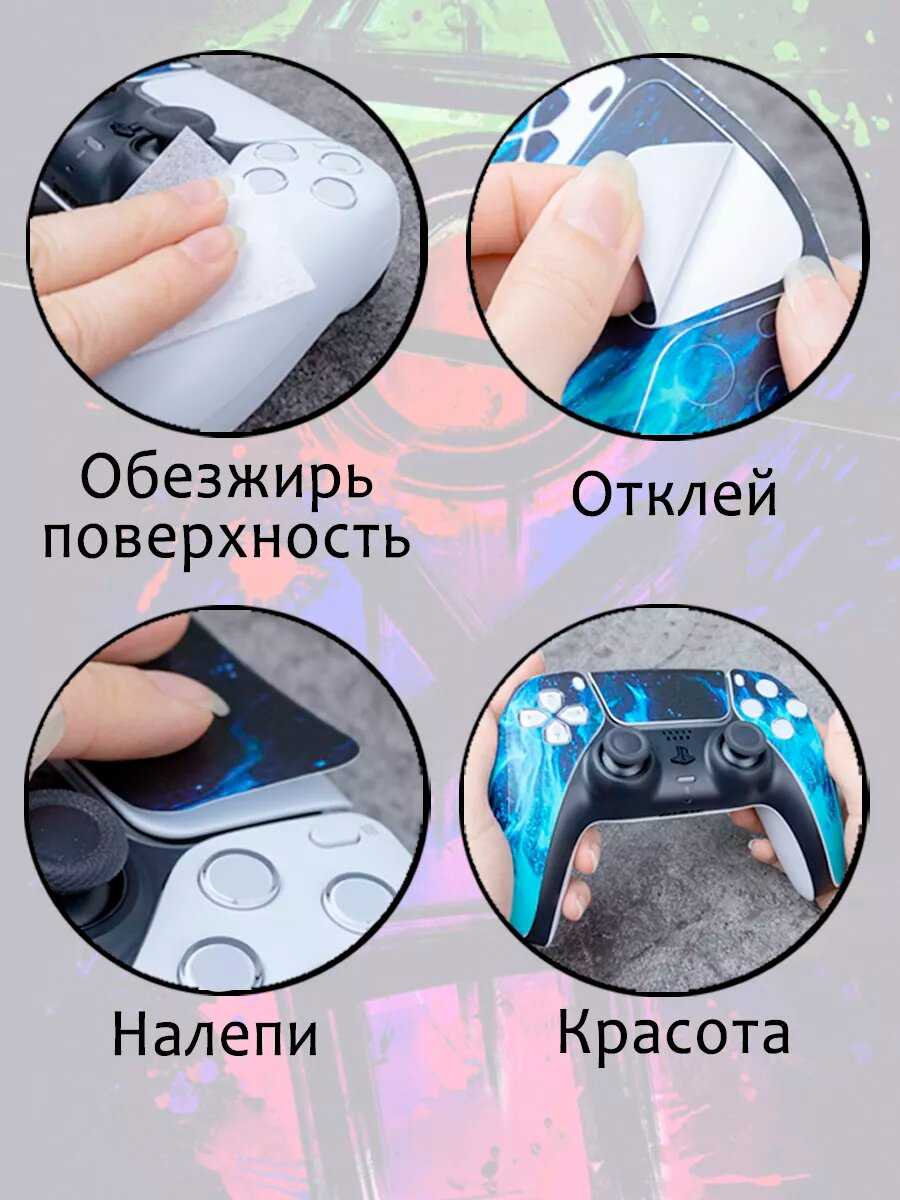 Обезжирь поверхность

Отклей

Налепи

Красота