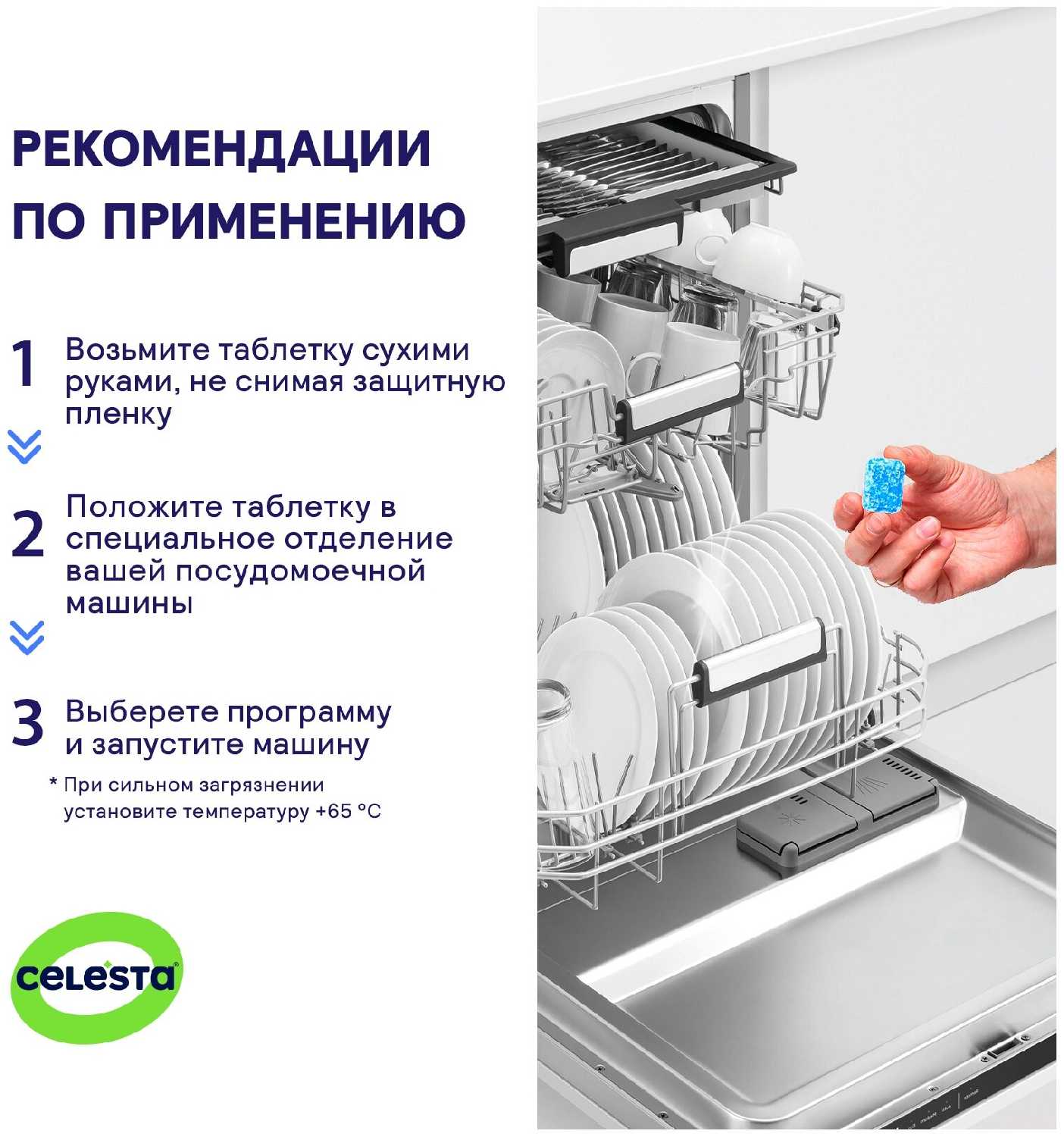 РЕКОМЕНДАЦИИ ПО ПРИМЕНЕНИЮ

1 Возьмите таблетку сухими руками, не снимая защитную пленку

2 Положите таблетку в специальное отделение вашей посудомоечной машины

3 Выберете программу и запустите машину

* При сильном загрязнении установите температуру +65 °C

celesta