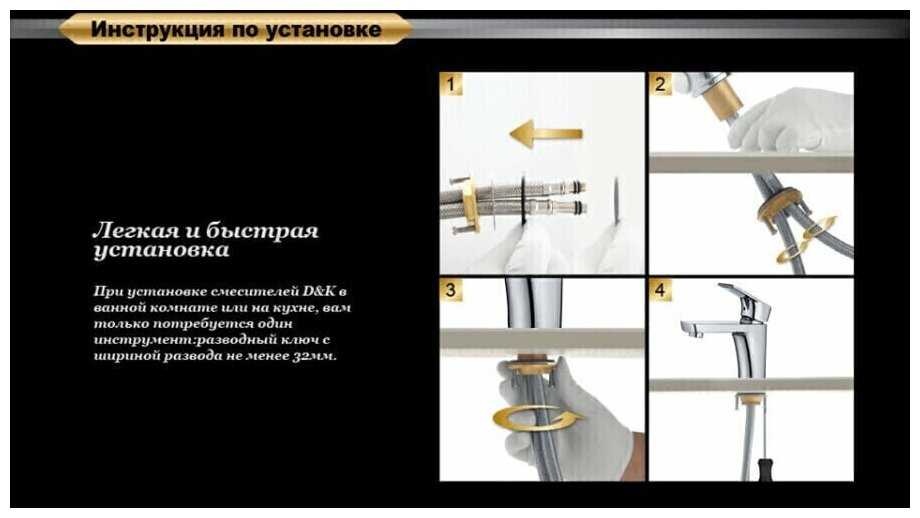 Инструкция по установке

Легкая и быстрая установка

При установке смесителей D&K в ванной комнате или на кухне, вам только потребуется один инструмент:разводный ключ с шириной развода не менее 32мм.

1

2

3

4