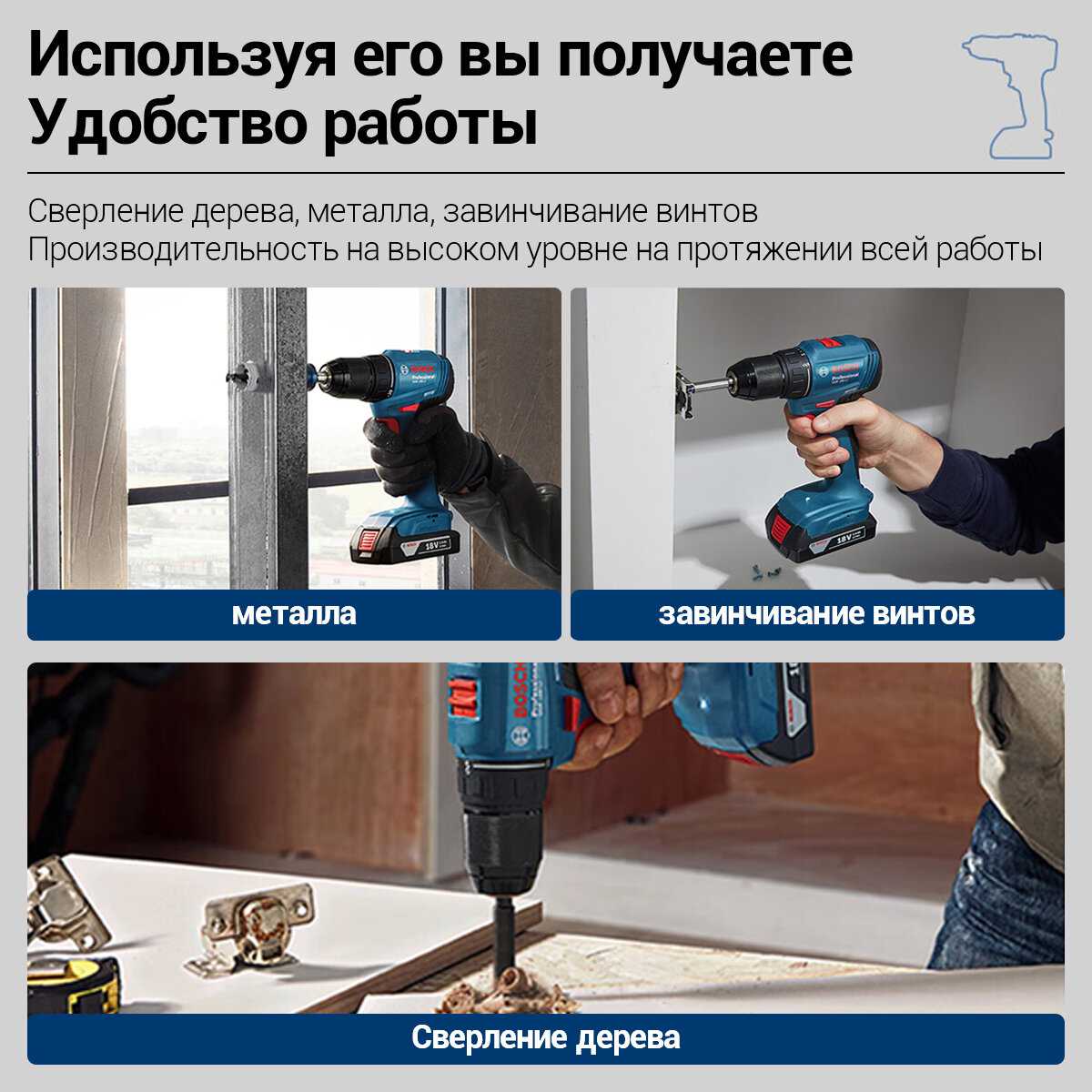 Используя его вы получаете Удобство работы

Сверление дерева, металла, завинчивание винтов
Производительность на высоком уровне на протяжении всей работы

BOSCH
Professional
18V

металла

BOSCH
Professional
18V

завинчивание винтов

BOSCH
Professional

Сверление дерева