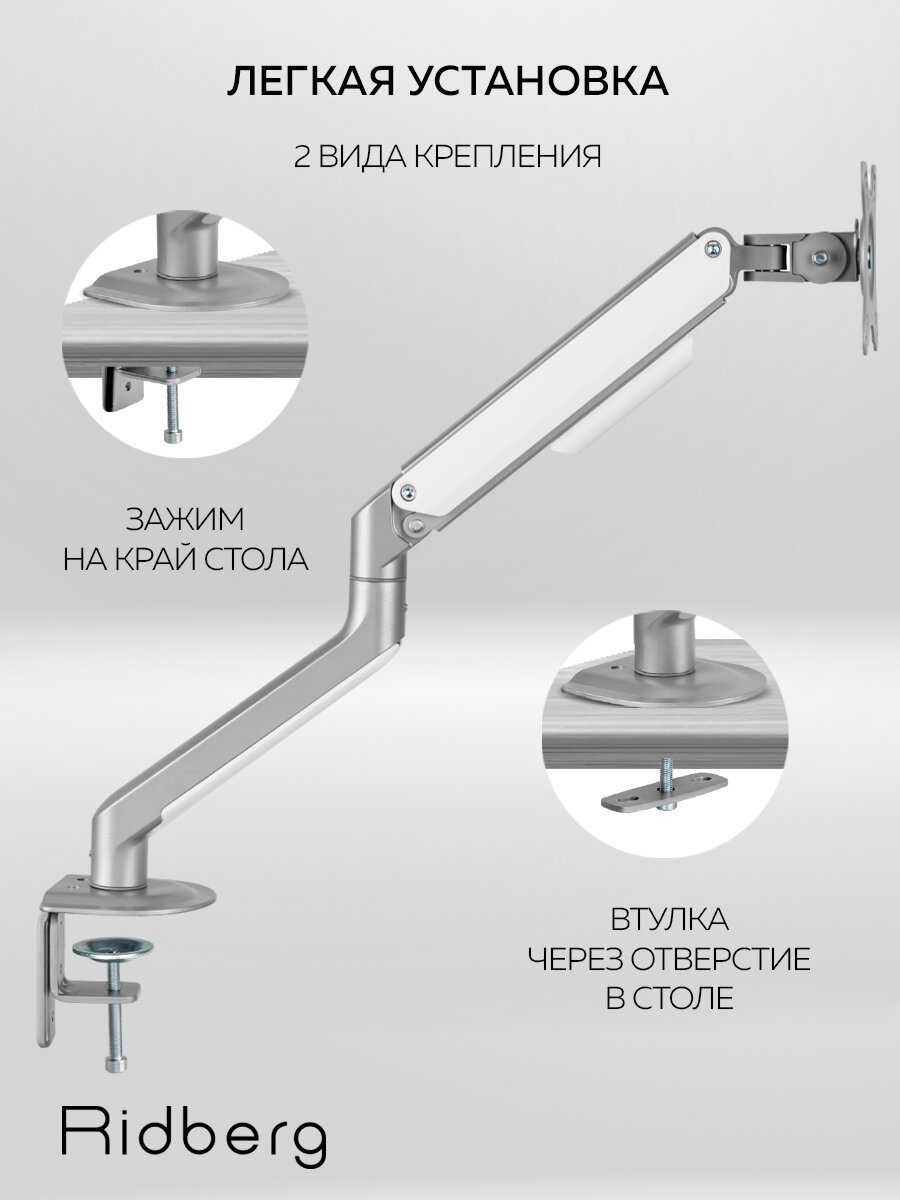 ЛЕГКАЯ УСТАНОВКА

2 ВИДА КРЕПЛЕНИЯ

ЗАЖИМ
НА КРАЙ СТОЛА

ВТУЛКА
ЧЕРЕЗ ОТВЕРСТИЕ
В СТОЛЕ

Ridberg