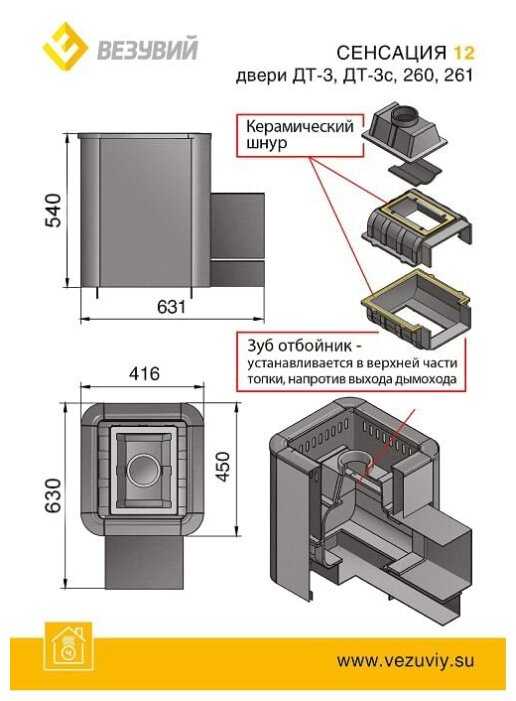 ВЕЗУВИЙ

СЕНСАЦИЯ 12
двери ДТ-3, ДТ-3с, 260, 261

Керамический шнур

540

631

Зуб отбойник - устанавливается в верхней части топки, напротив выхода дымохода

416

630

450

www.vezuviy.su