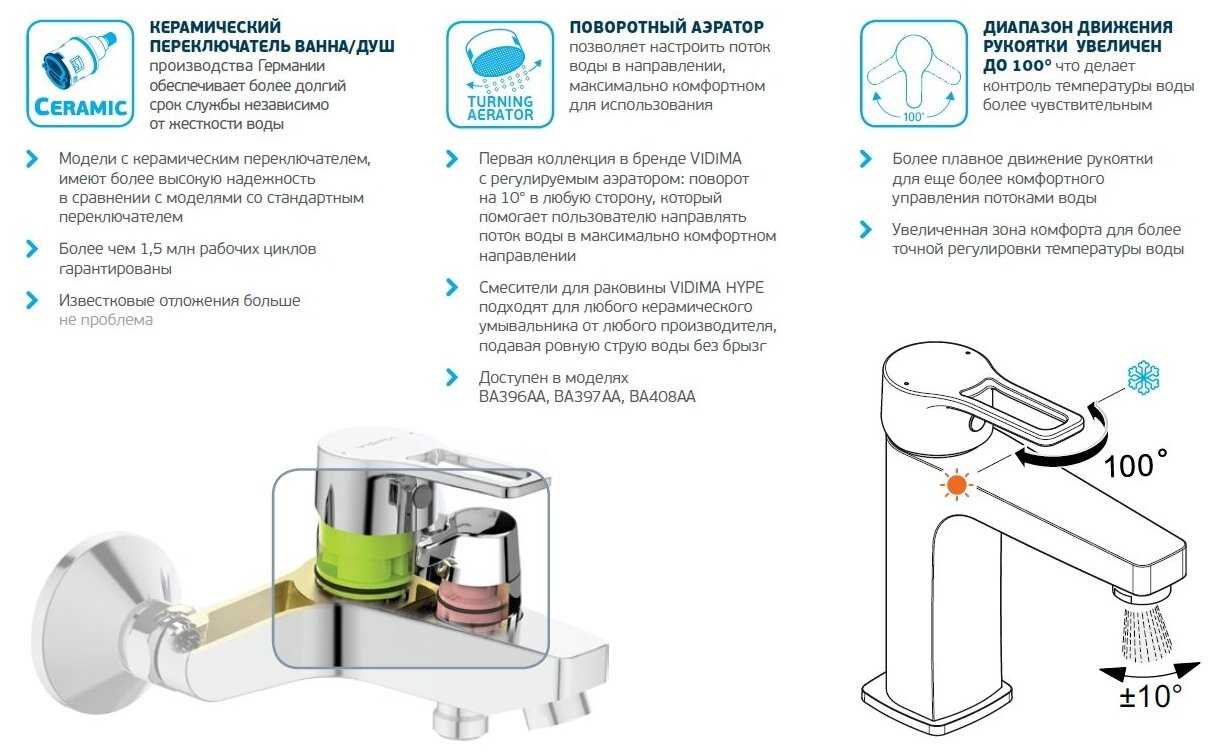 CERAMIC

КЕРАМИЧЕСКИЙ ПЕРЕКЛЮЧАТЕЛЬ ВАННА/ДУШ производства Германии обеспечивает более долгий срок службы независимо от жесткости воды

Модели с керамическим переключателем, имеют более высокую надежность в сравнении с моделями со стандартным переключателем

Более чем 1,5 млн рабочих циклов гарантированы

Известковые отложения больше не проблема

TURNING AERATOR

ПОВОРОТНЫЙ АЭРАТОР позволяет настроить поток воды в направлении, максимально комфортном для использования

Первая коллекция в бренде VIDIMA с регулируемым аэратором: поворот на 10° в любую сторону, который помогает пользователю направлять поток воды в максимально комфортном направлении

Смесители для раковины VIDIMA HYPE подходят для любого керамического умывальника от любого производителя, подавая ровную струю воды без брызг

Доступен в моделях BA396AA, BA397AA, BA408AA

100°

ДИАПАЗОН ДВИЖЕНИЯ РУКОЯТКИ УВЕЛИЧЕН ДО 100° что делает контроль температуры воды более чувствительным

Более плавное движение рукоятки для еще более комфортного управления потоками воды

Увеличенная зона комфорта для более точной регулировки температуры воды

100°

±10°