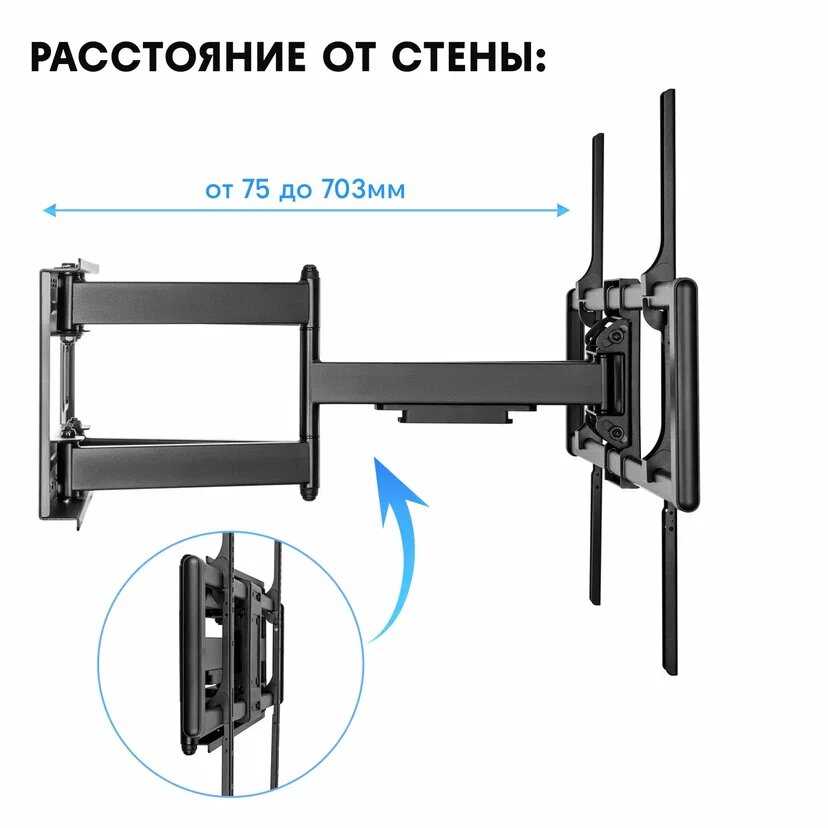 РАССТОЯНИЕ ОТ СТЕНЫ:

от 75 до 703мм