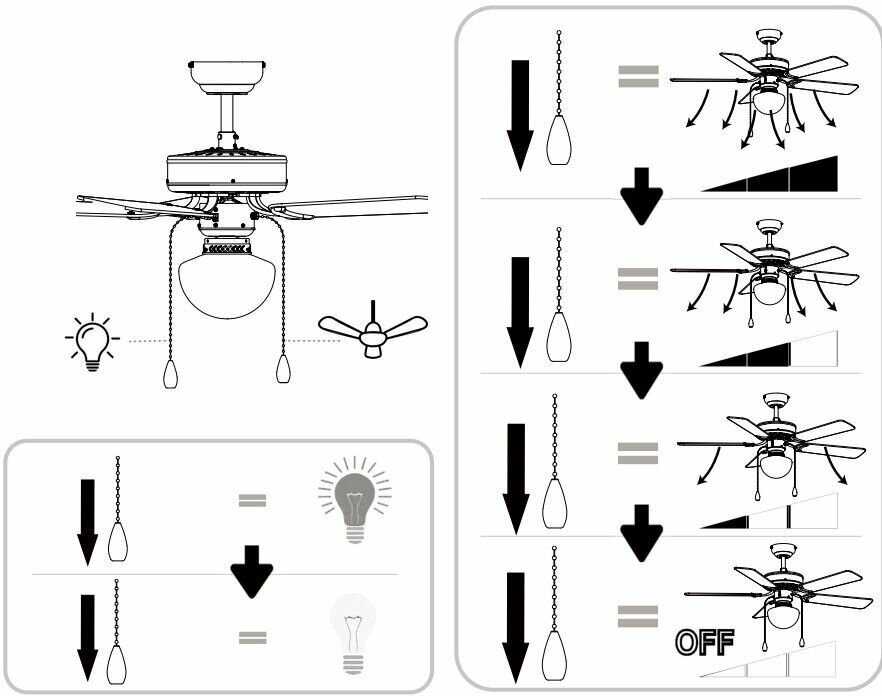 OFF