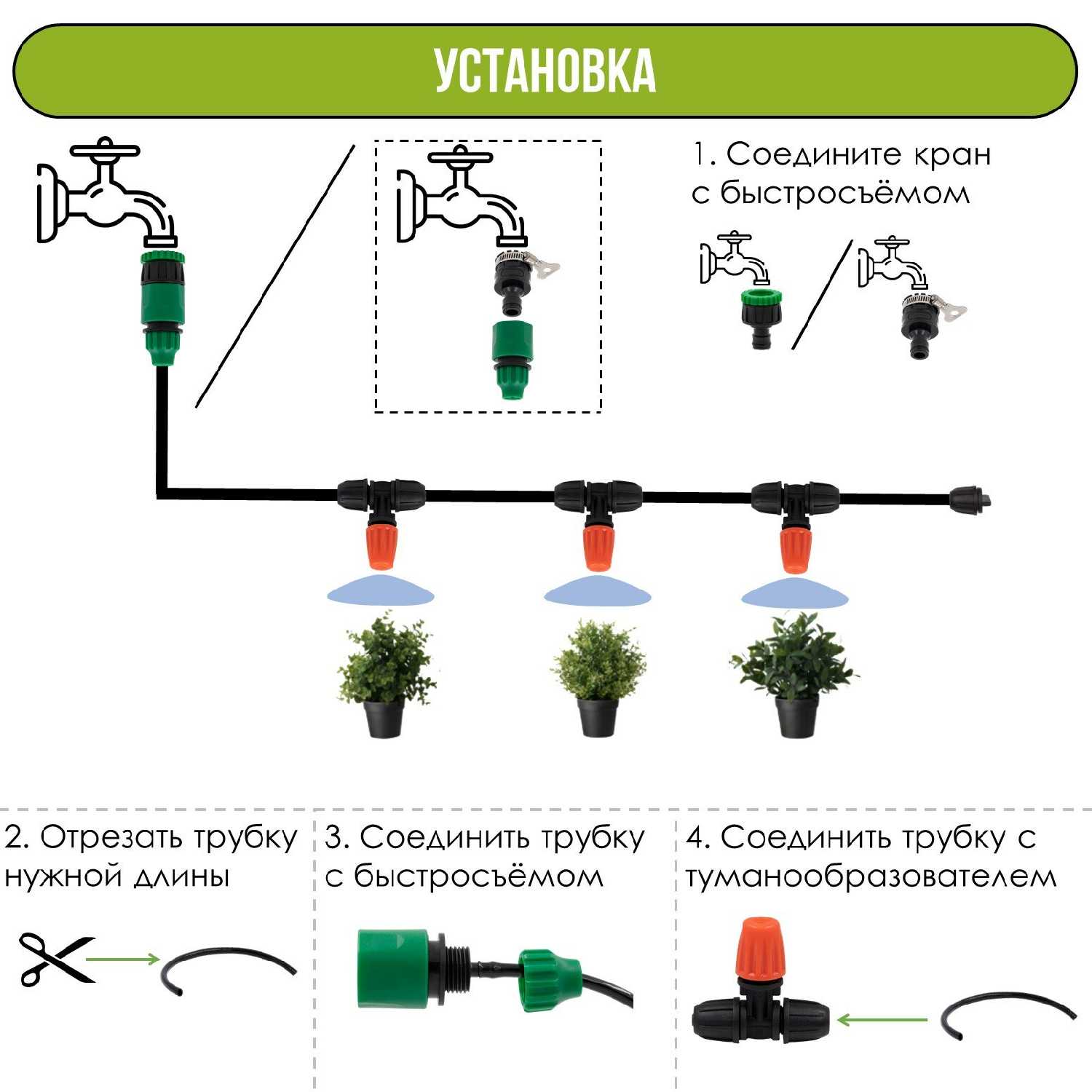 УСТАНОВКА

1. Соедините кран с быстросъёмом

2. Отрезать трубку нужной длины

3. Соединить трубку с быстросъёмом

4. Соединить трубку с туманообразователем