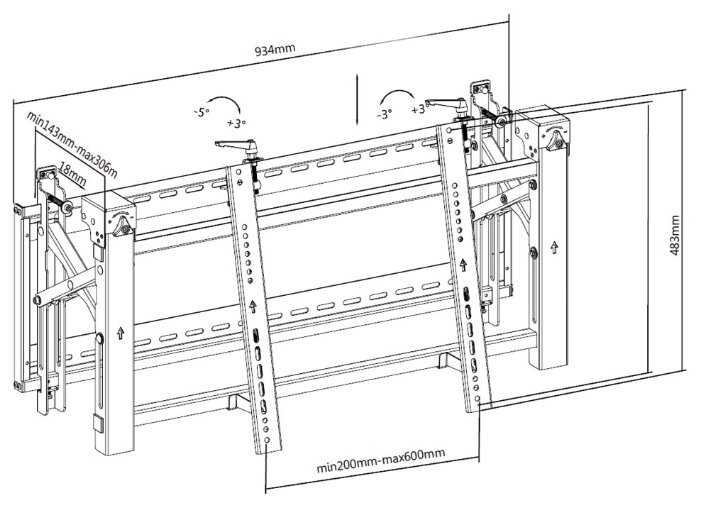 934mm

-5°

+3°

-3°

+3°

min143mm-max306m

18mm

483mm

min200mm-max600mm