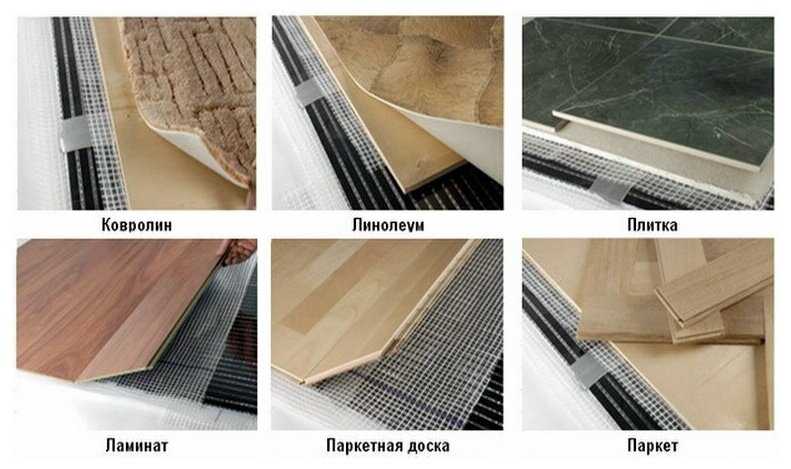 Ковролин

Линолеум

Плитка

Ламинат

Паркетная доска

Паркет